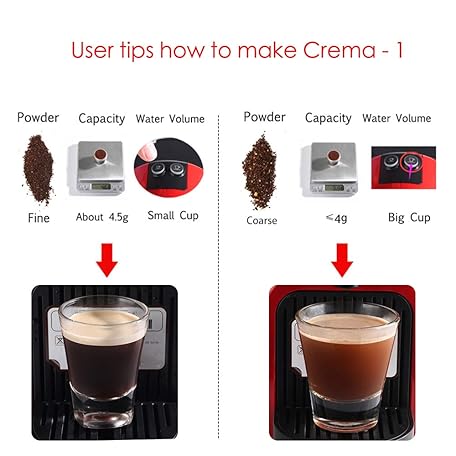 User tips how to make Crema - 1

Powder Capacity Water Volume

Fine About 4.5g Small Cup

Powder Capacity Water Volume

Coarse ≤4g Big Cup