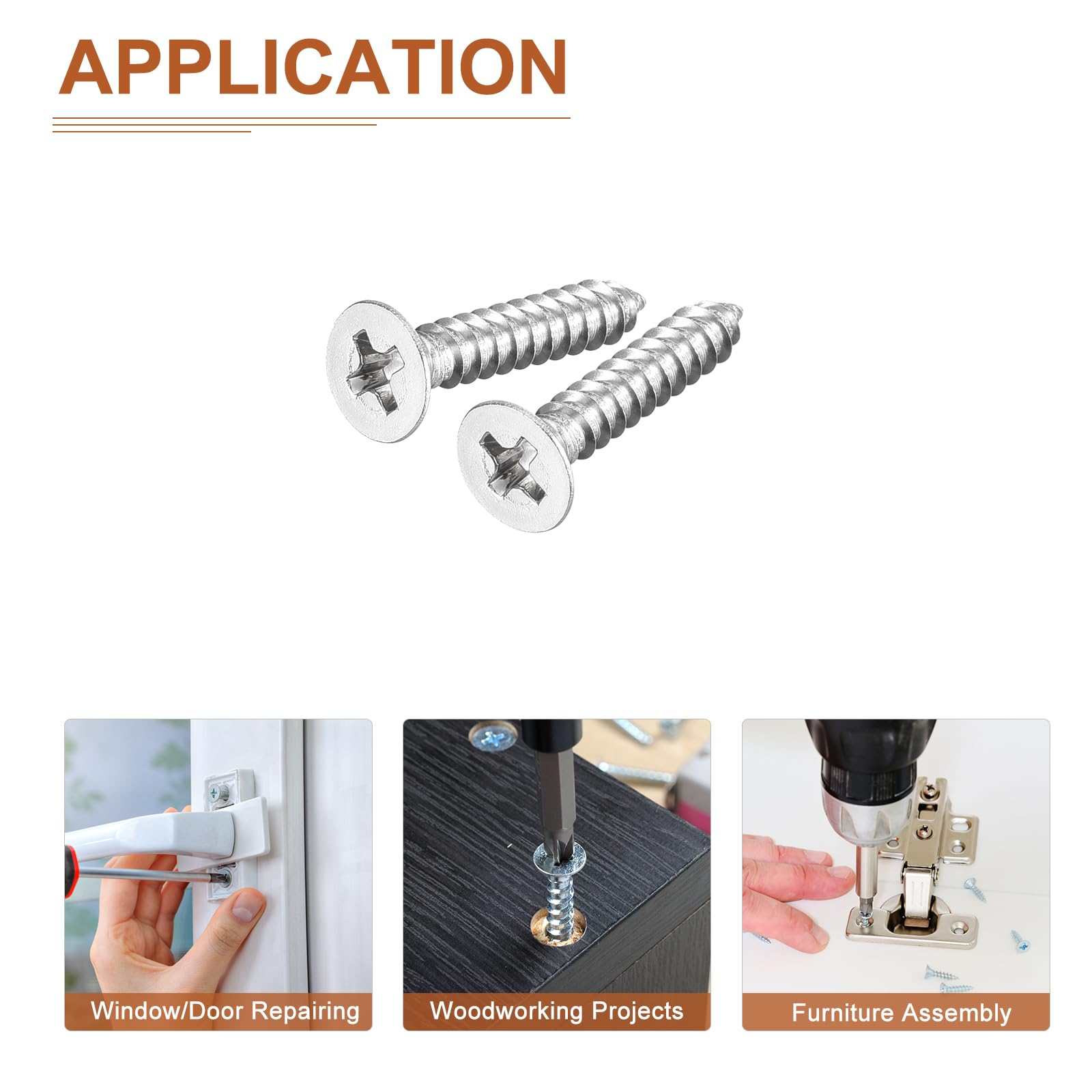 APPLICATION

Window/Door Repairing

Woodworking Projects

Furniture Assembly