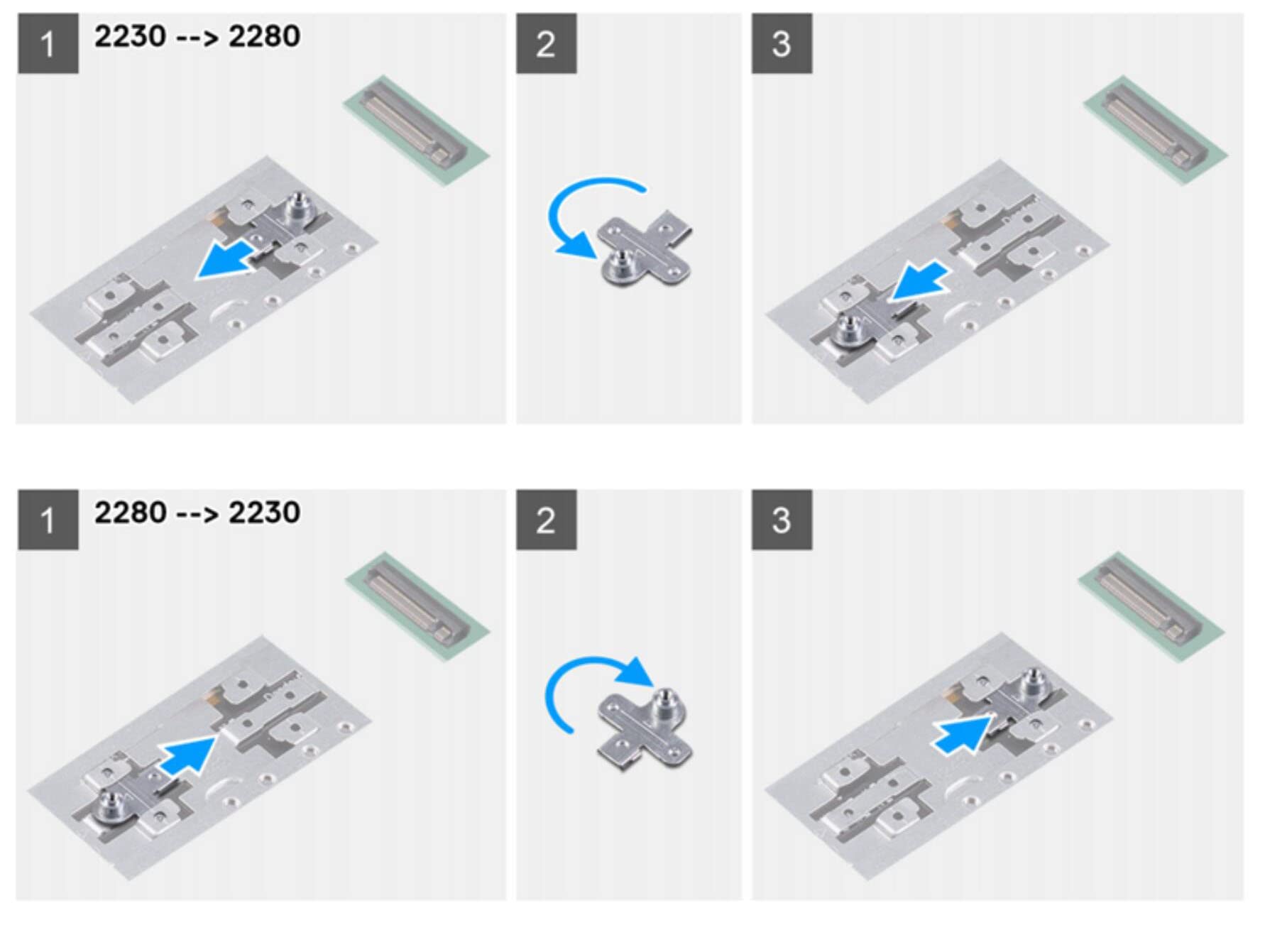 1 2230 --> 2280

2

3

1 2280 --> 2230

2

3