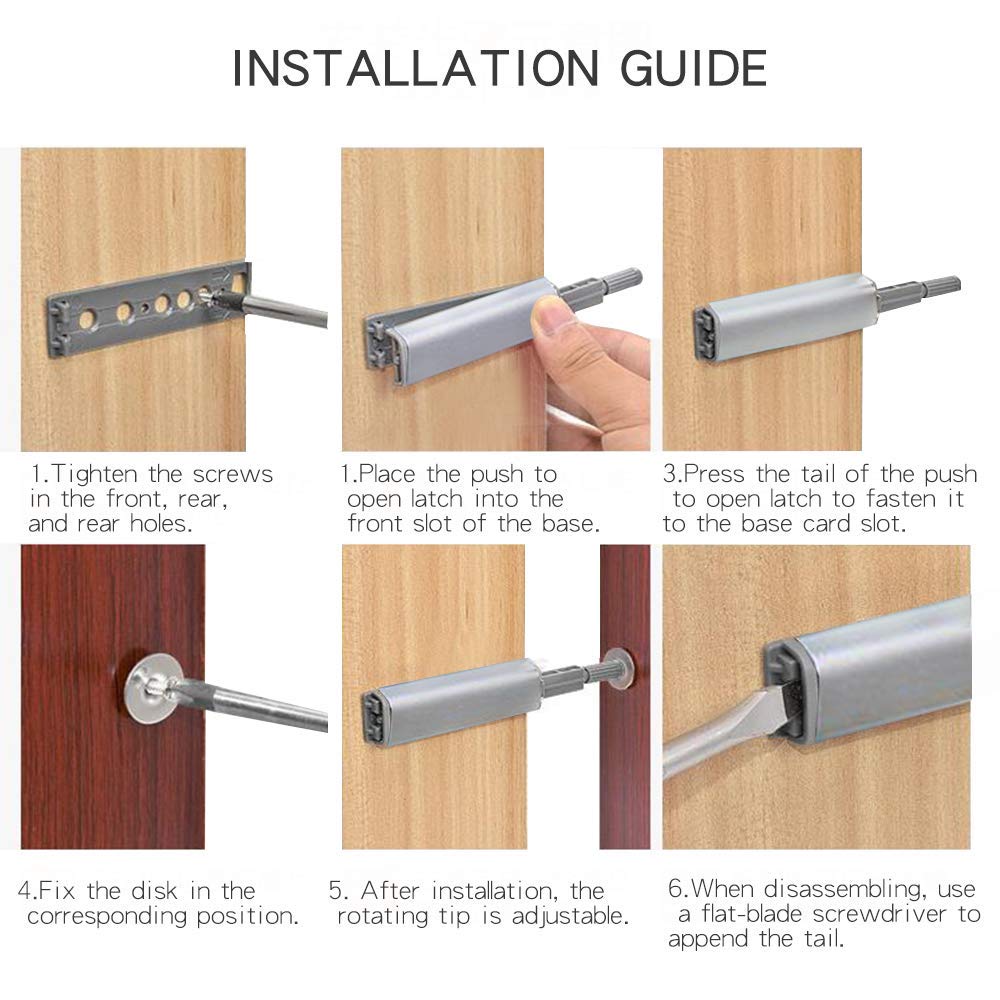 INSTALLATION GUIDE

1.Tighten the screws in the front, rear, and rear holes.

1.Place the push to open latch into the front slot of the base.

3.Press the tail of the push to open latch to fasten it to the base card slot.

4.Fix the disk in the corresponding position.

5. After installation, the rotating tip is adjustable.

6.When disassembling, use a flat-blade screwdriver to append the tail.