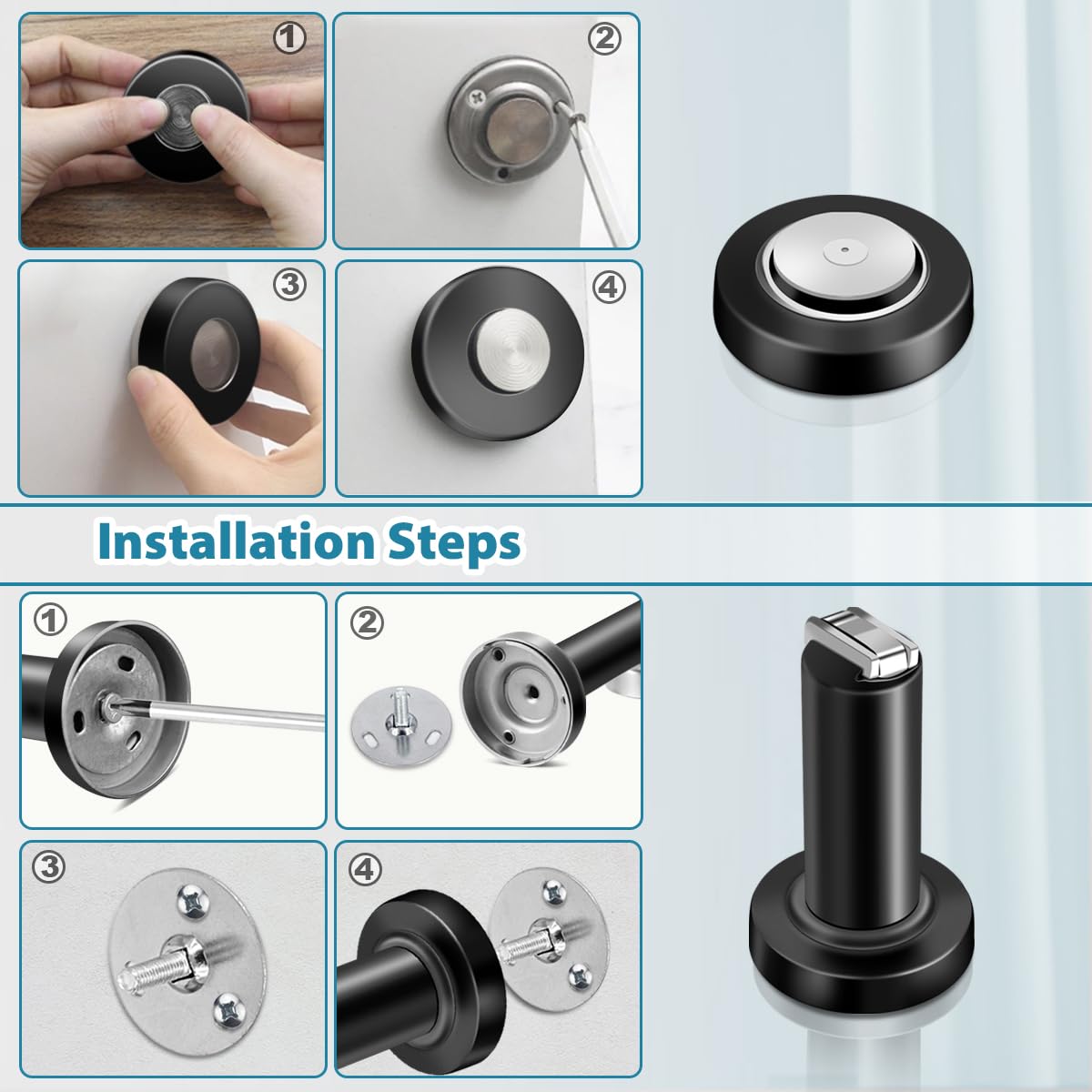 ①
②
③
④

Installation Steps

①
②
③
④