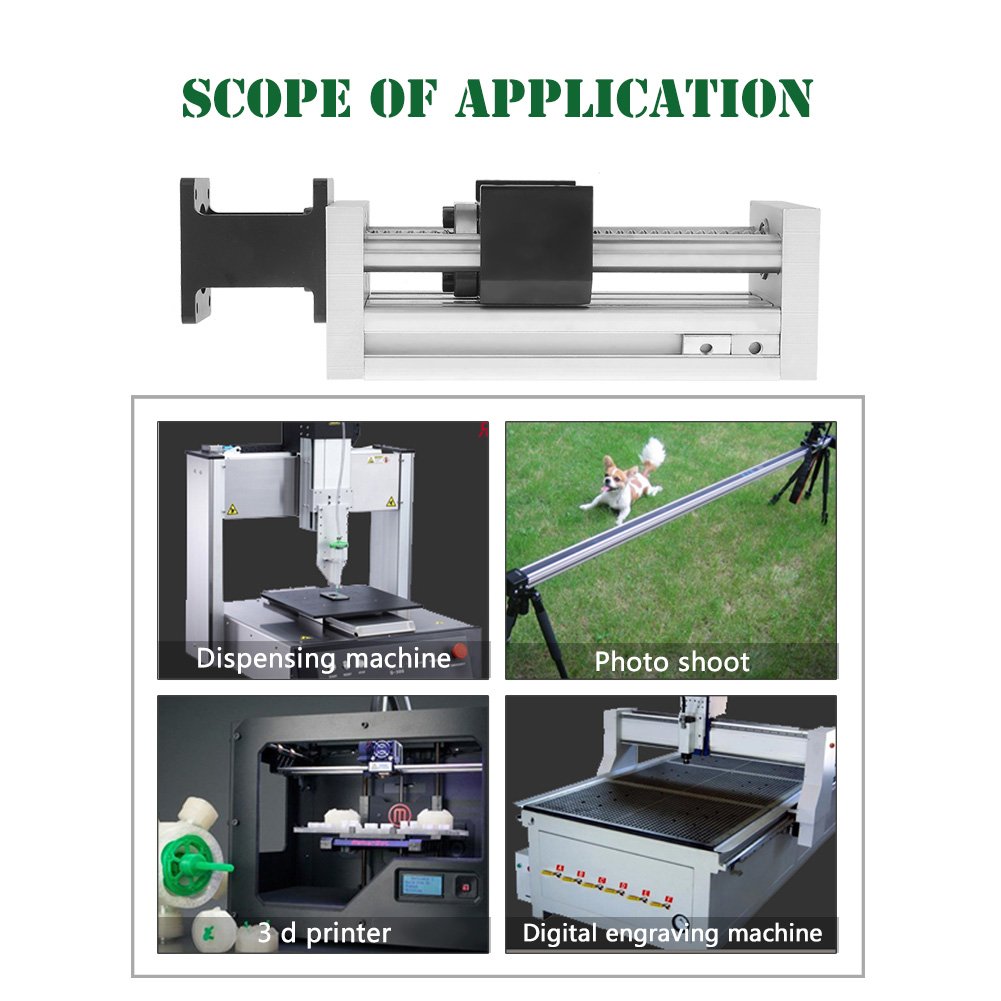 SCOPE OF APPLICATION

Dispensing machine

Photo shoot

3 d printer

Digital engraving machine