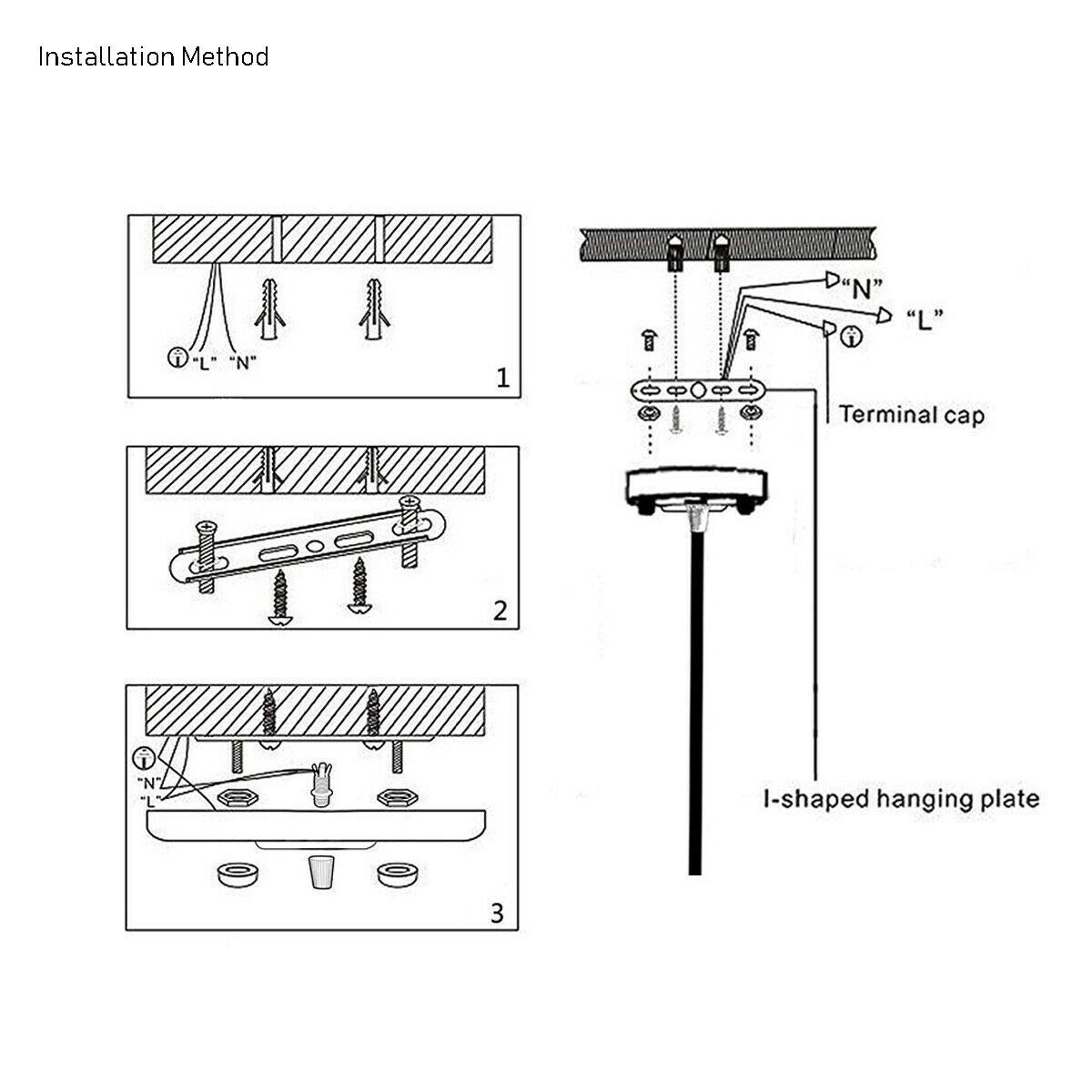 Installation Method

"L" "N"

1

2

"N"
"L"

3

"N"

"L"

Terminal cap

I-shaped hanging plate