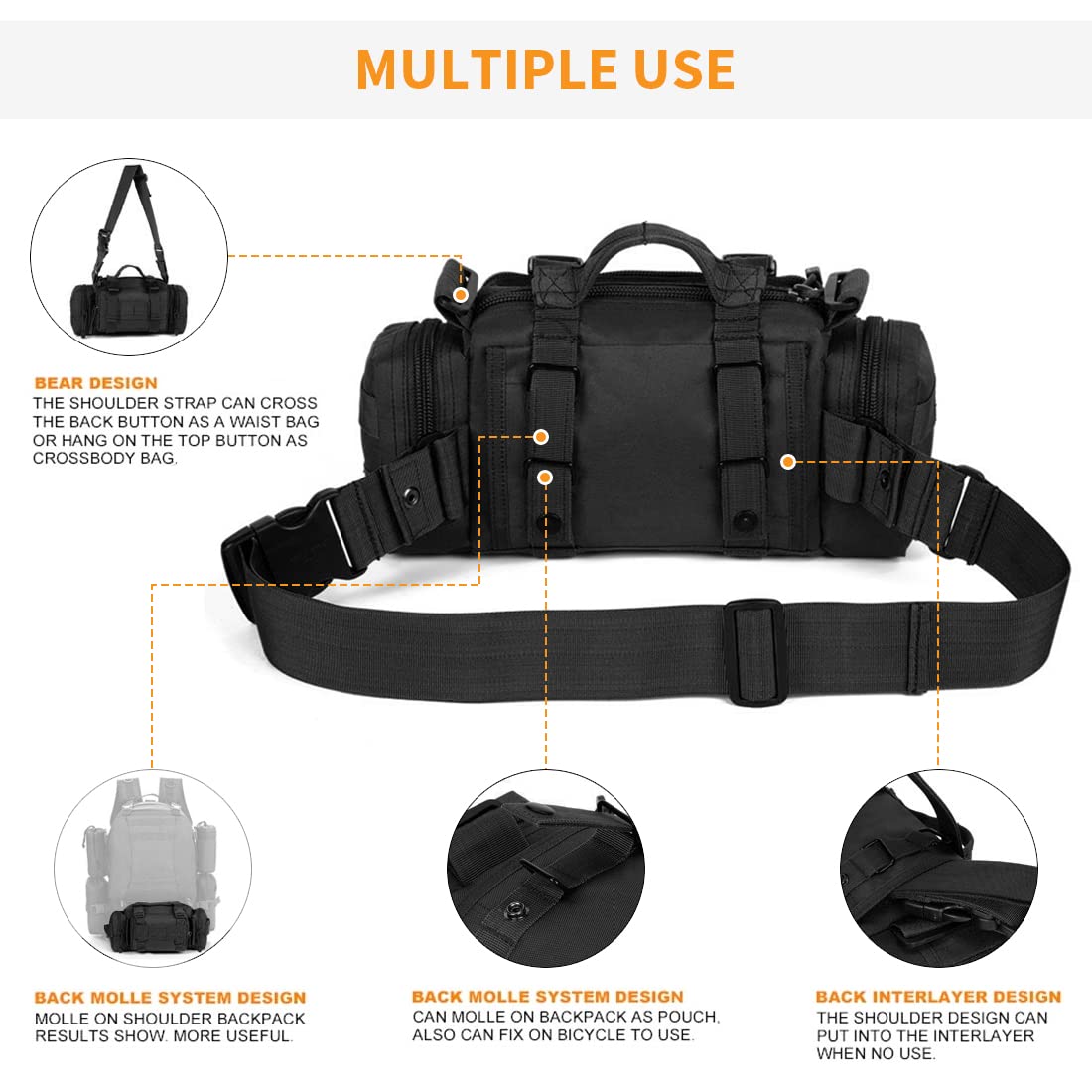 MULTIPLE USE

BEAR DESIGN
THE SHOULDER STRAP CAN CROSS THE BACK BUTTON AS A WAIST BAG OR HANG ON THE TOP BUTTON AS CROSSBODY BAG.

BACK MOLLE SYSTEM DESIGN
MOLLE ON SHOULDER BACKPACK RESULTS SHOW. MORE USEFUL.

BACK MOLLE SYSTEM DESIGN
CAN MOLLE ON BACKPACK AS POUCH, ALSO CAN FIX ON BICYCLE TO USE.

BACK INTERLAYER DESIGN
THE SHOULDER DESIGN CAN PUT INTO THE INTERLAYER WHEN NO USE.