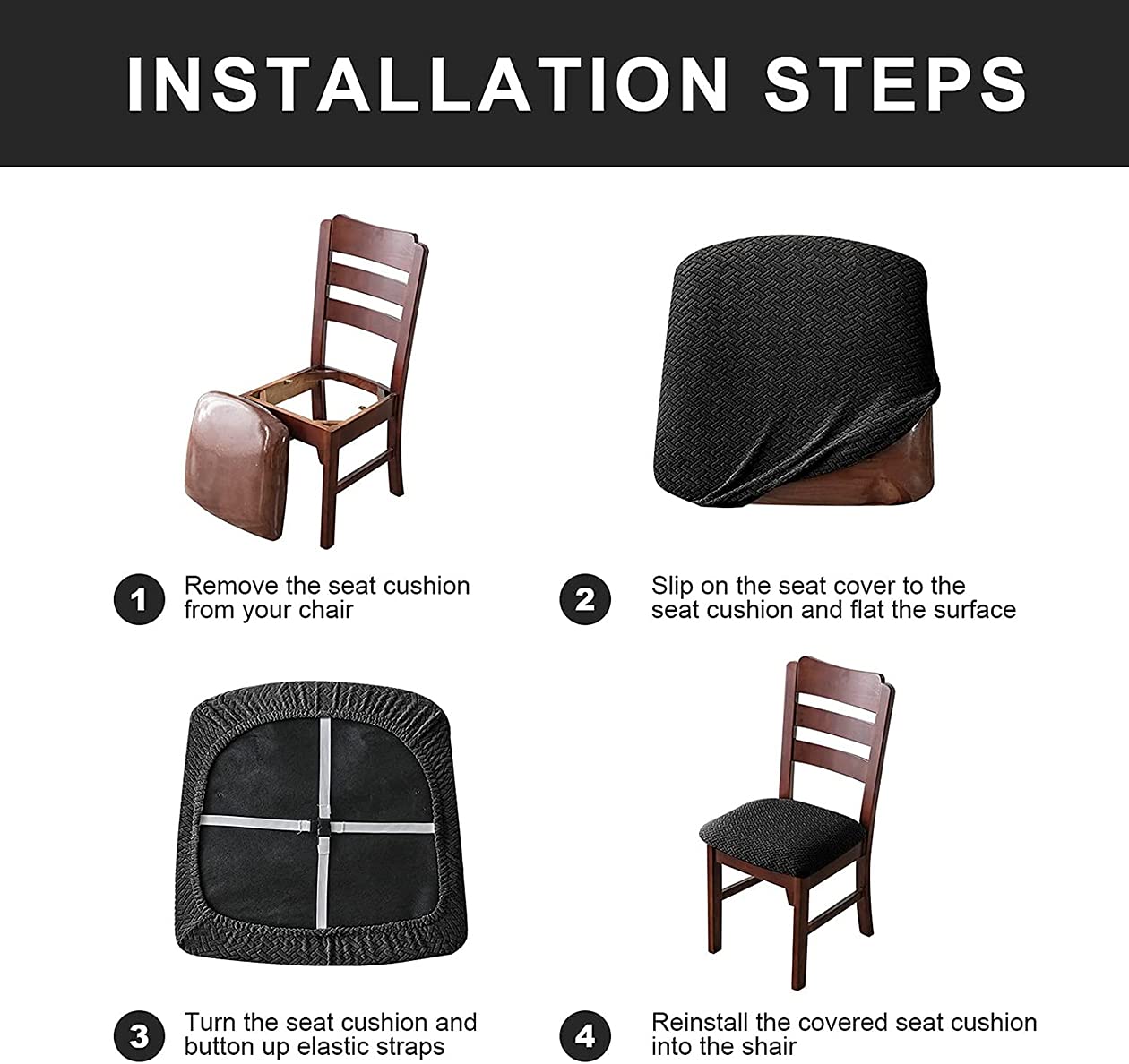 INSTALLATION STEPS

1 Remove the seat cushion from your chair

2 Slip on the seat cover to the seat cushion and flat the surface

3 Turn the seat cushion and button up elastic straps

4 Reinstall the covered seat cushion into the shair