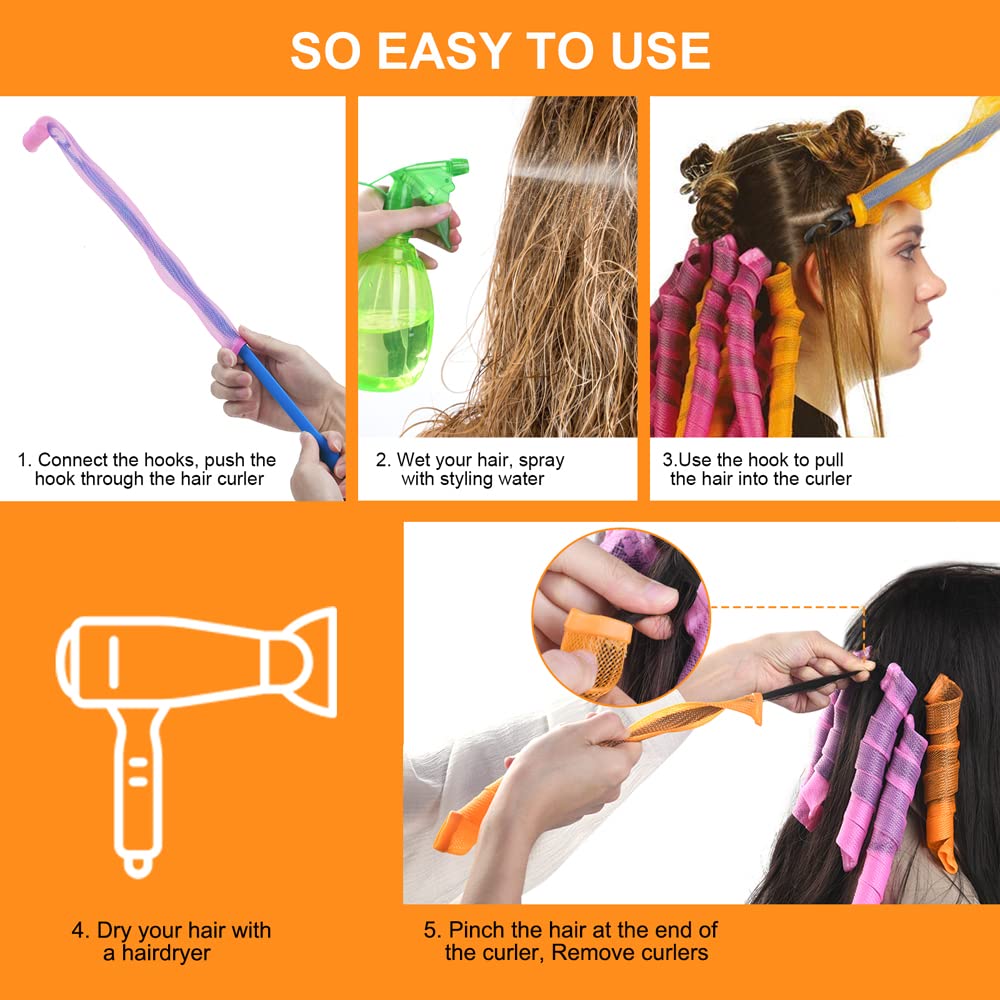 SO EASY TO USE

1. Connect the hooks, push the hook through the hair curler

2. Wet your hair, spray with styling water

3.Use the hook to pull the hair into the curler

4. Dry your hair with a hairdryer

5. Pinch the hair at the end of the curler, Remove curlers