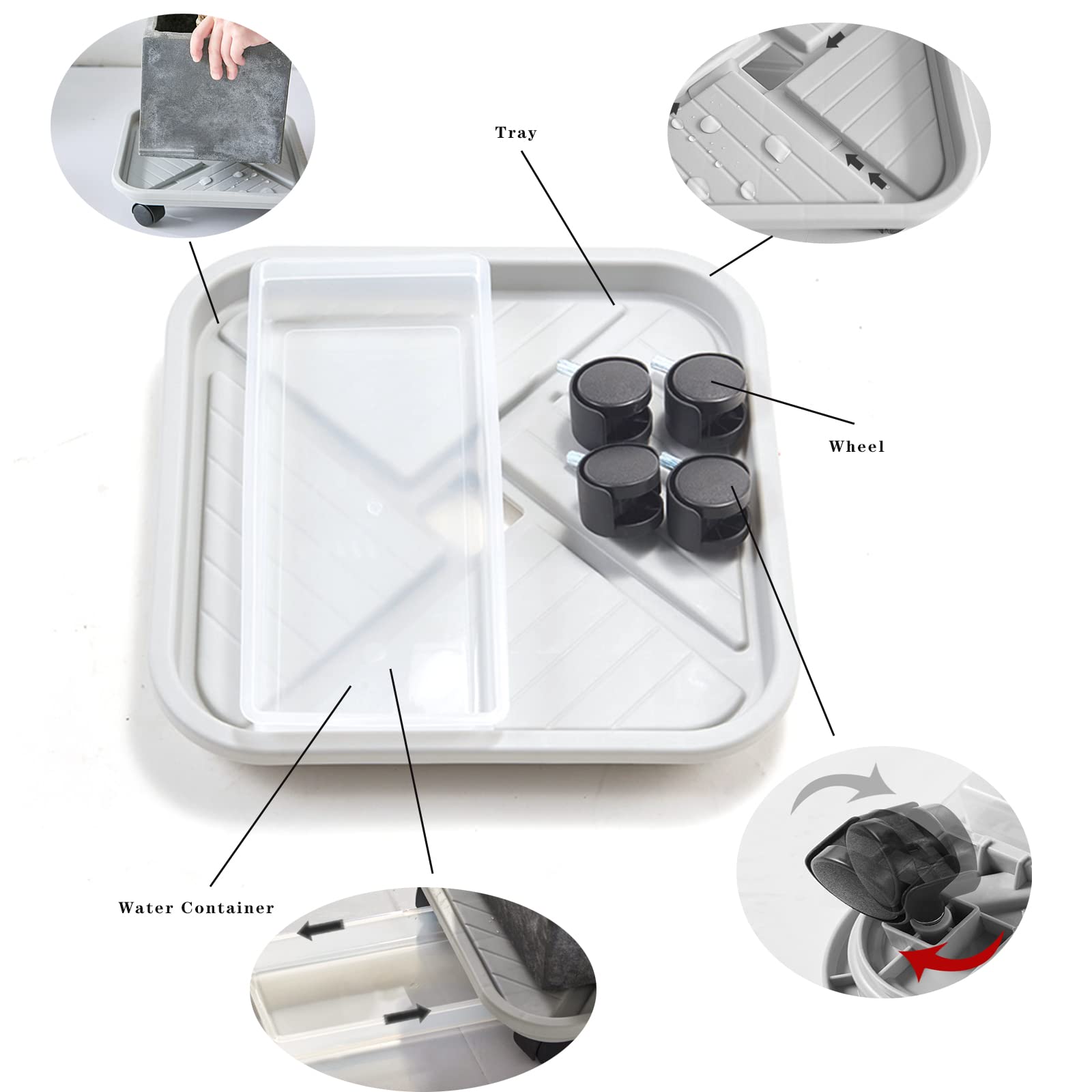 Tray

Wheel

Water Container