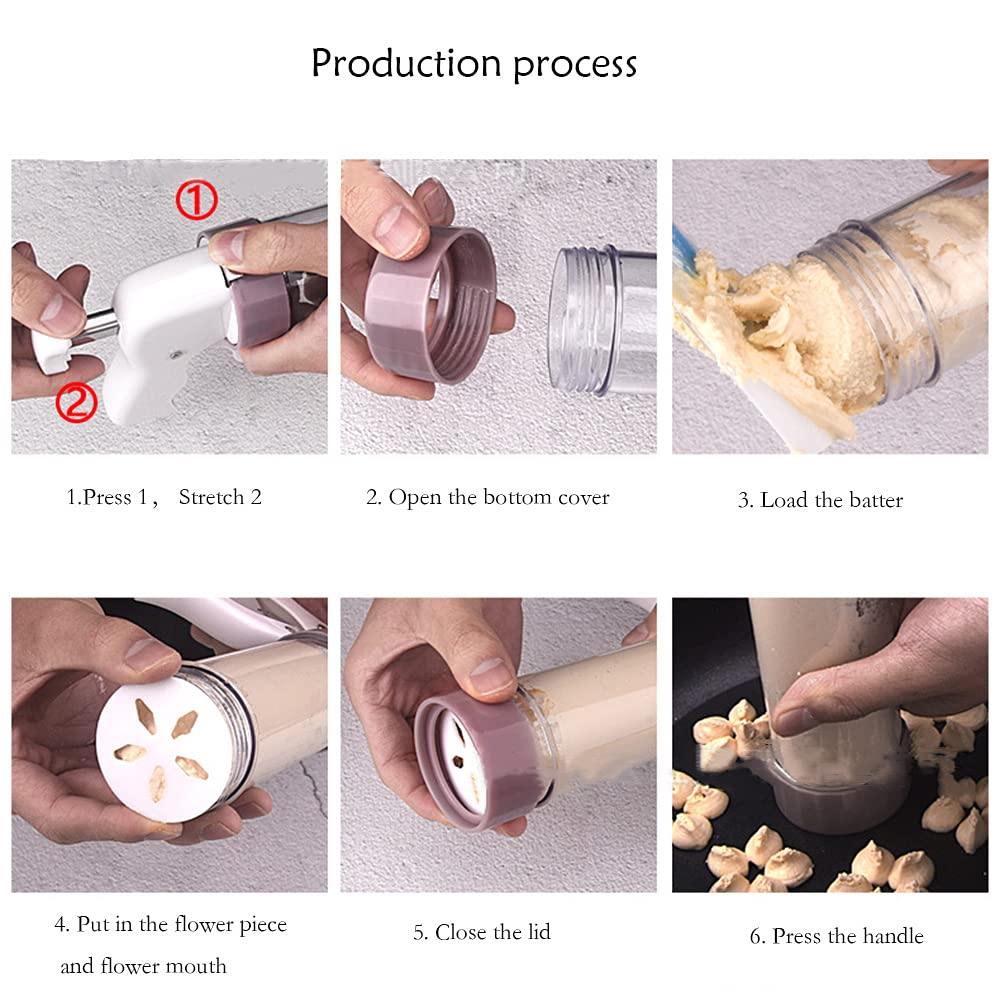 Production process

①

②

1.Press 1， Stretch 2

2. Open the bottom cover

3. Load the batter

4. Put in the flower piece and flower mouth

5. Close the lid

6. Press the handle