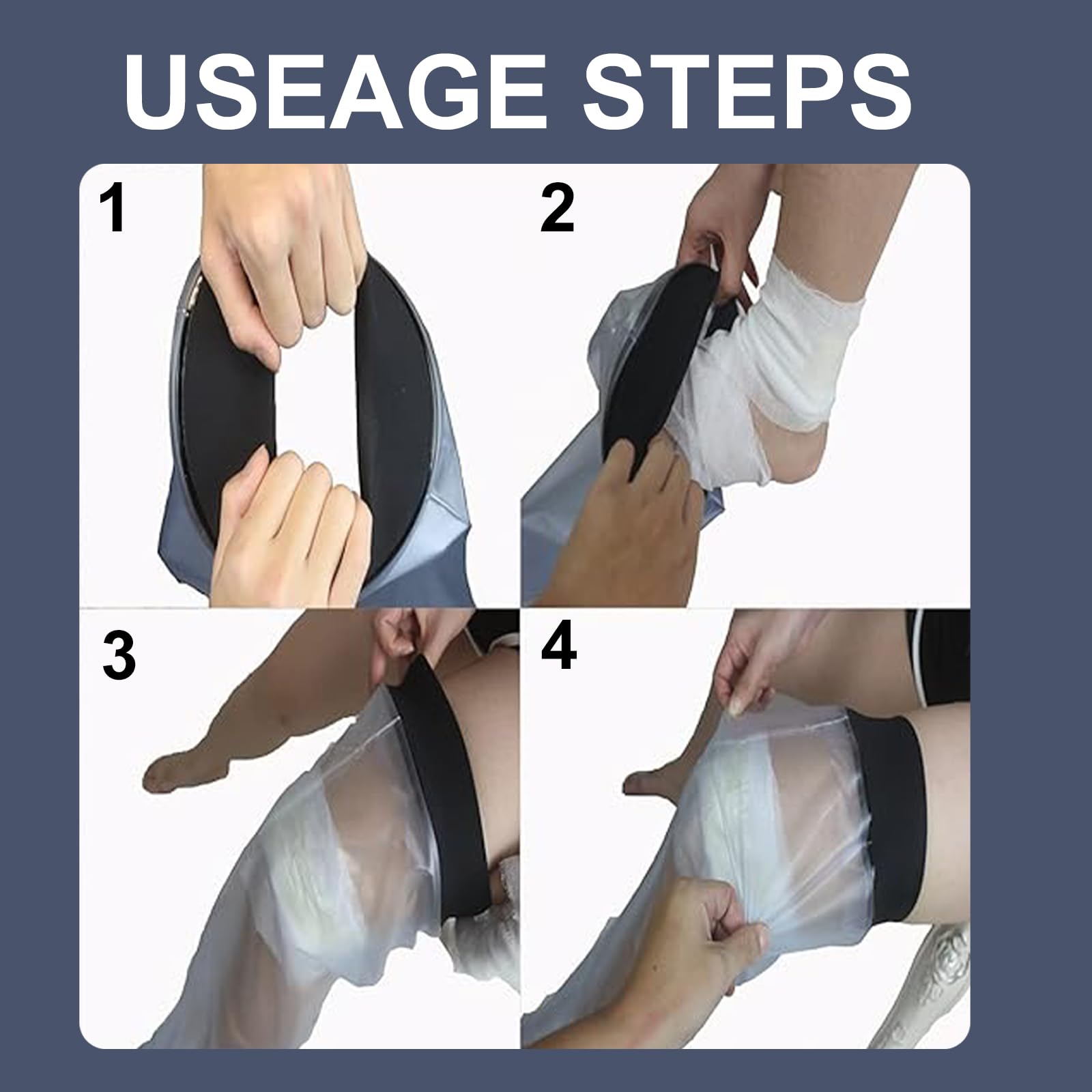 USEAGE STEPS

1

2

3

4