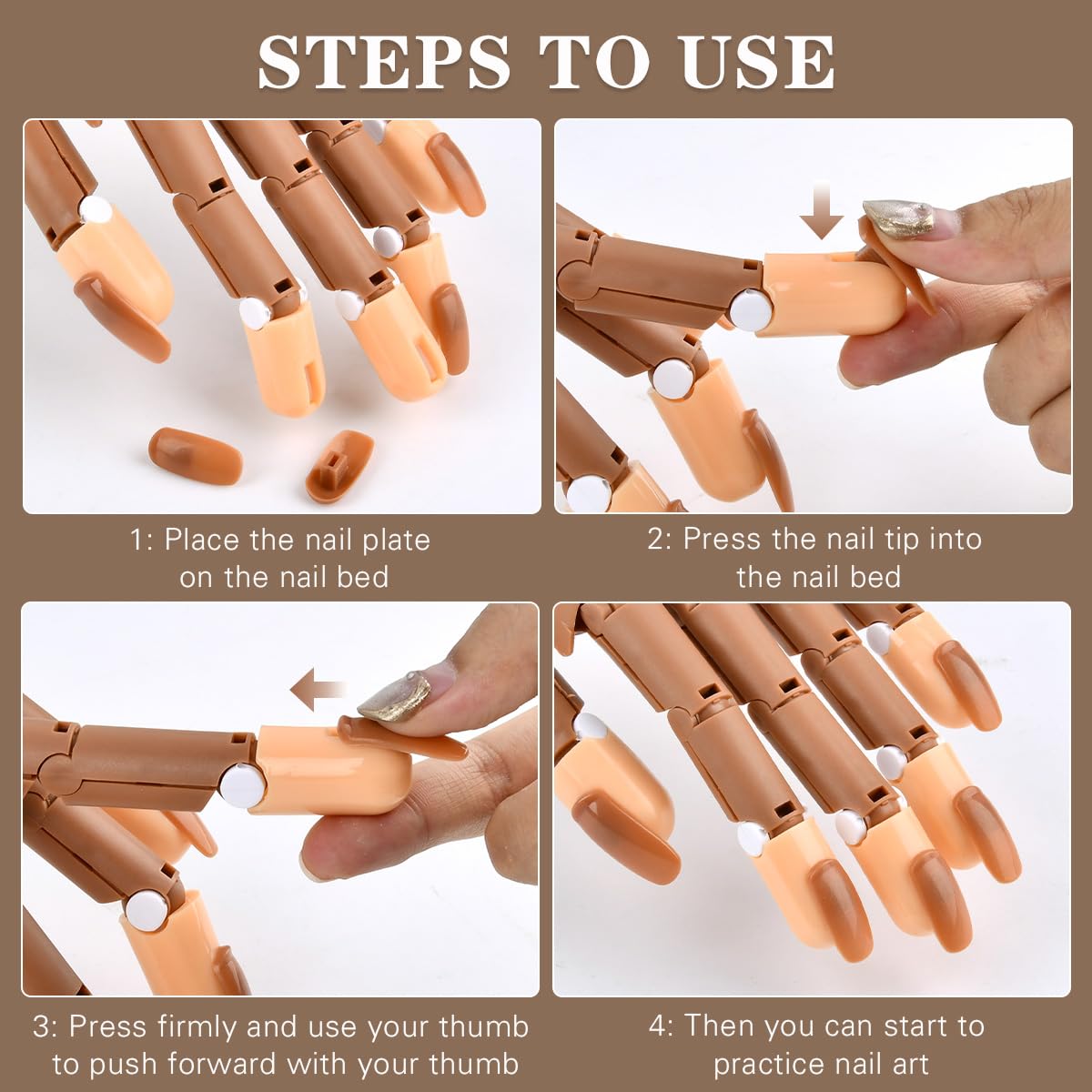 STEPS TO USE

1: Place the nail plate on the nail bed

2: Press the nail tip into the nail bed

3: Press firmly and use your thumb to push forward with your thumb

4: Then you can start to practice nail art