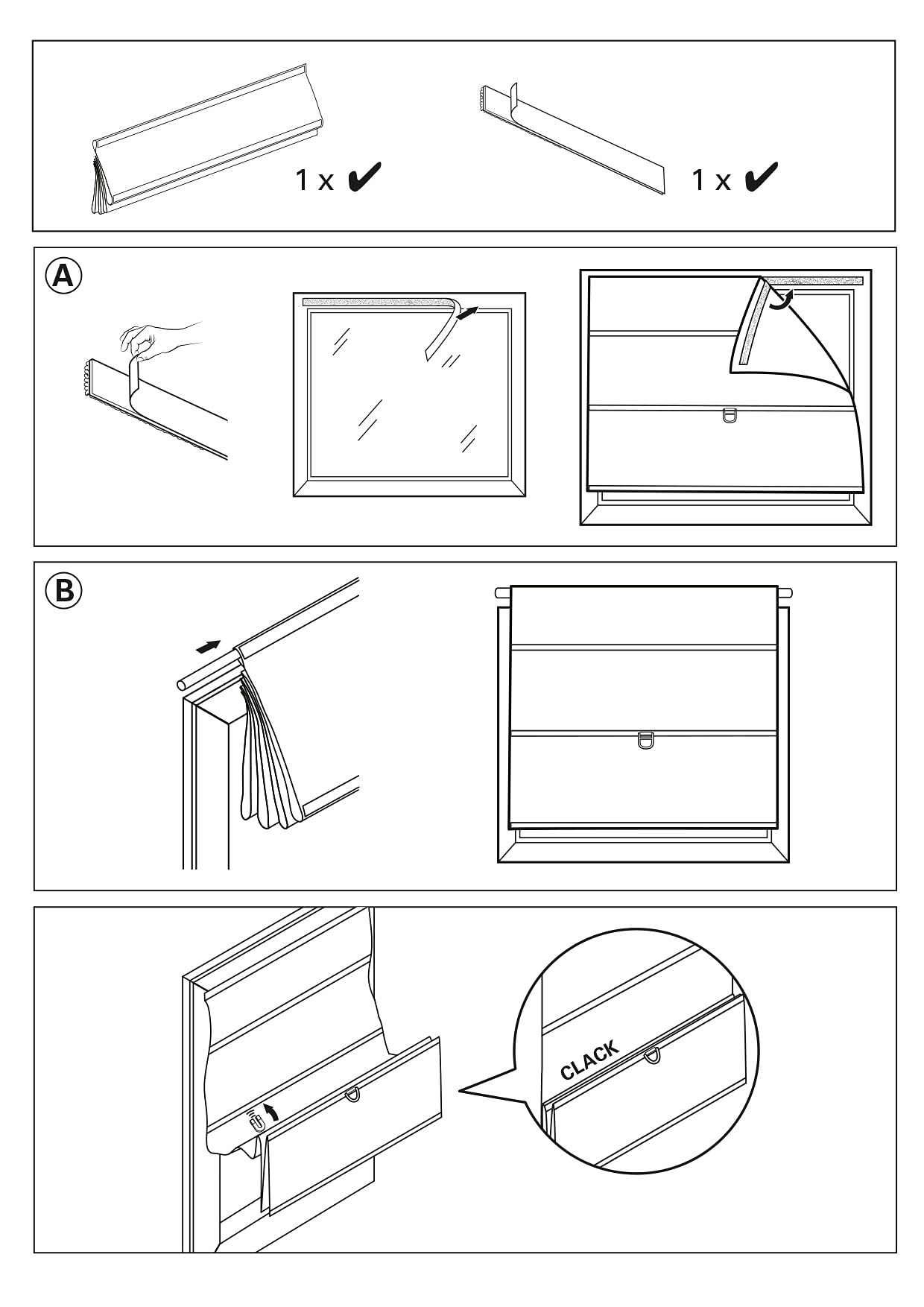 1 x ✔

1 x ✔

A

B

CLACK