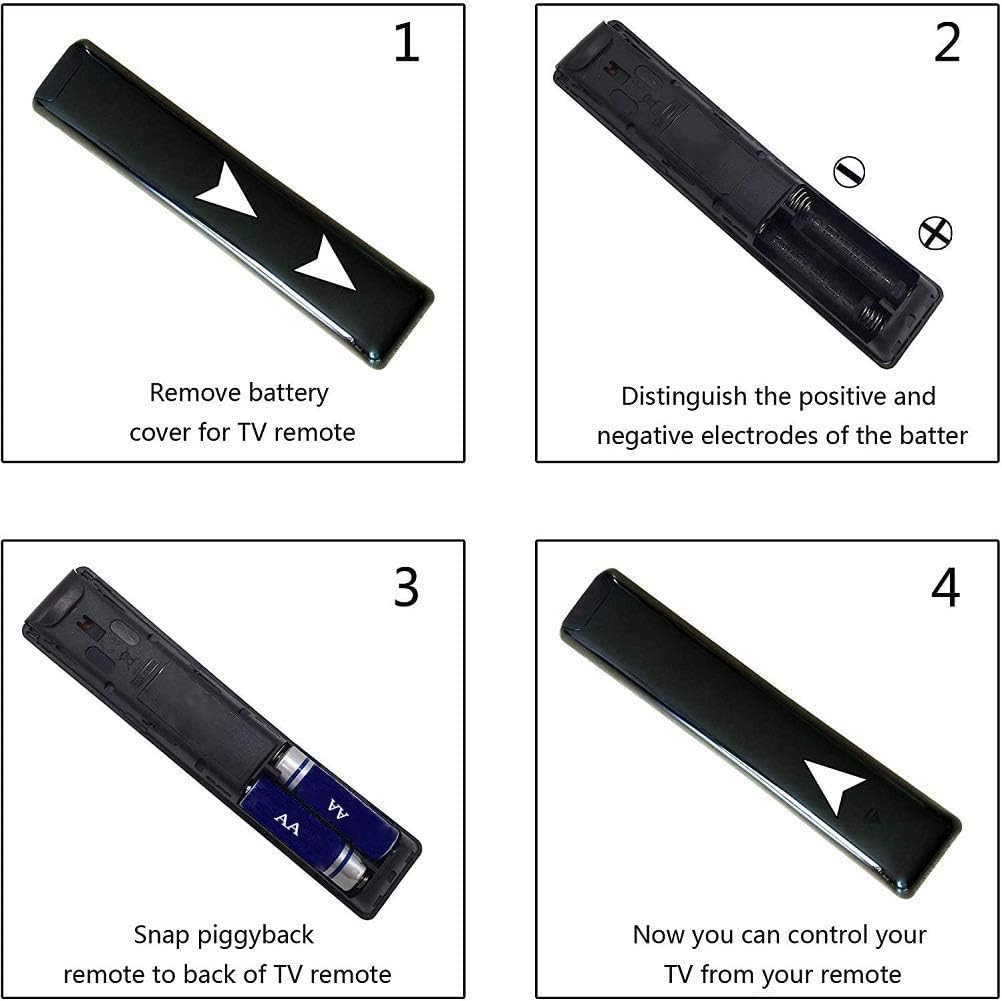 1

Remove battery cover for TV remote

2

Distinguish the positive and negative electrodes of the batter

3

AA

AA

Snap piggyback remote to back of TV remote

4

Now you can control your TV from your remote