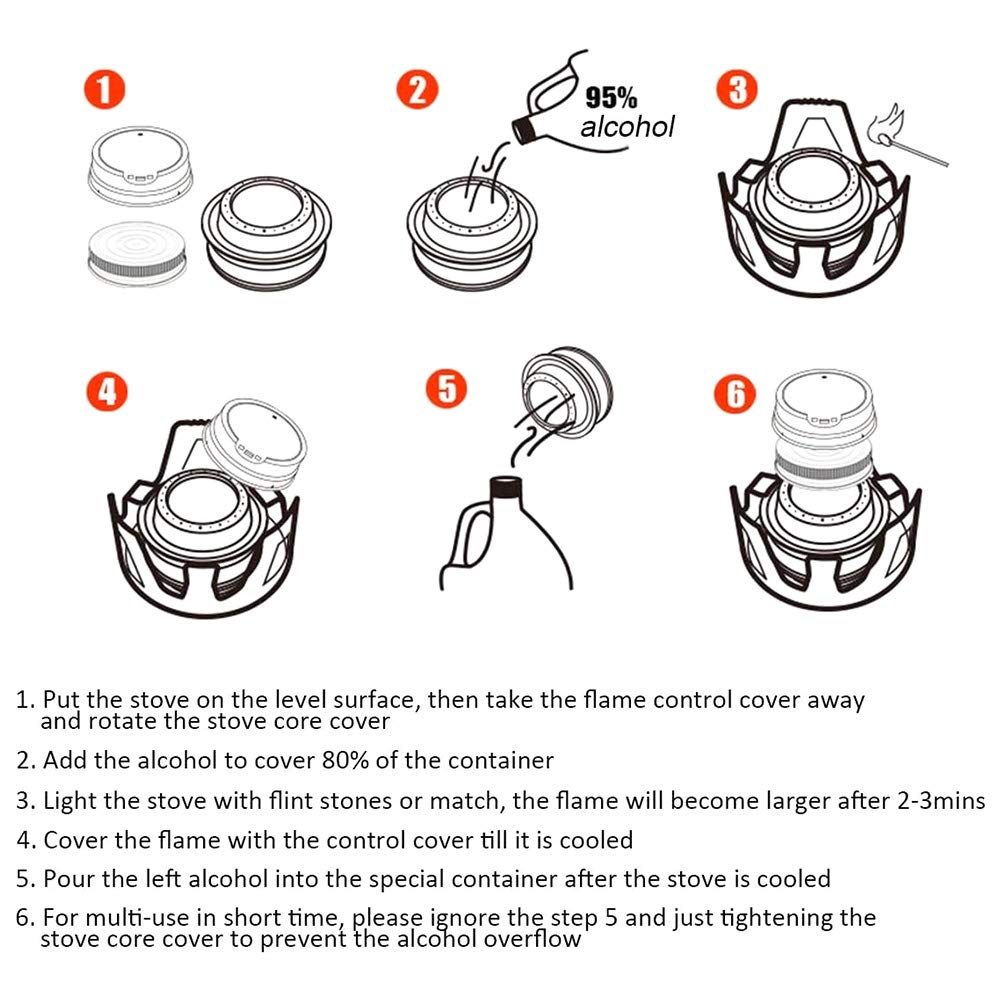 1

2

95%
alcohol

3

4

5

6

1. Put the stove on the level surface, then take the flame control cover away and rotate the stove core cover

2. Add the alcohol to cover 80% of the container

3. Light the stove with flint stones or match, the flame will become larger after 2-3mins

4. Cover the flame with the control cover till it is cooled

5. Pour the left alcohol into the special container after the stove is cooled

6. For multi-use in short time, please ignore the step 5 and just tightening the stove core cover to prevent the alcohol overflow