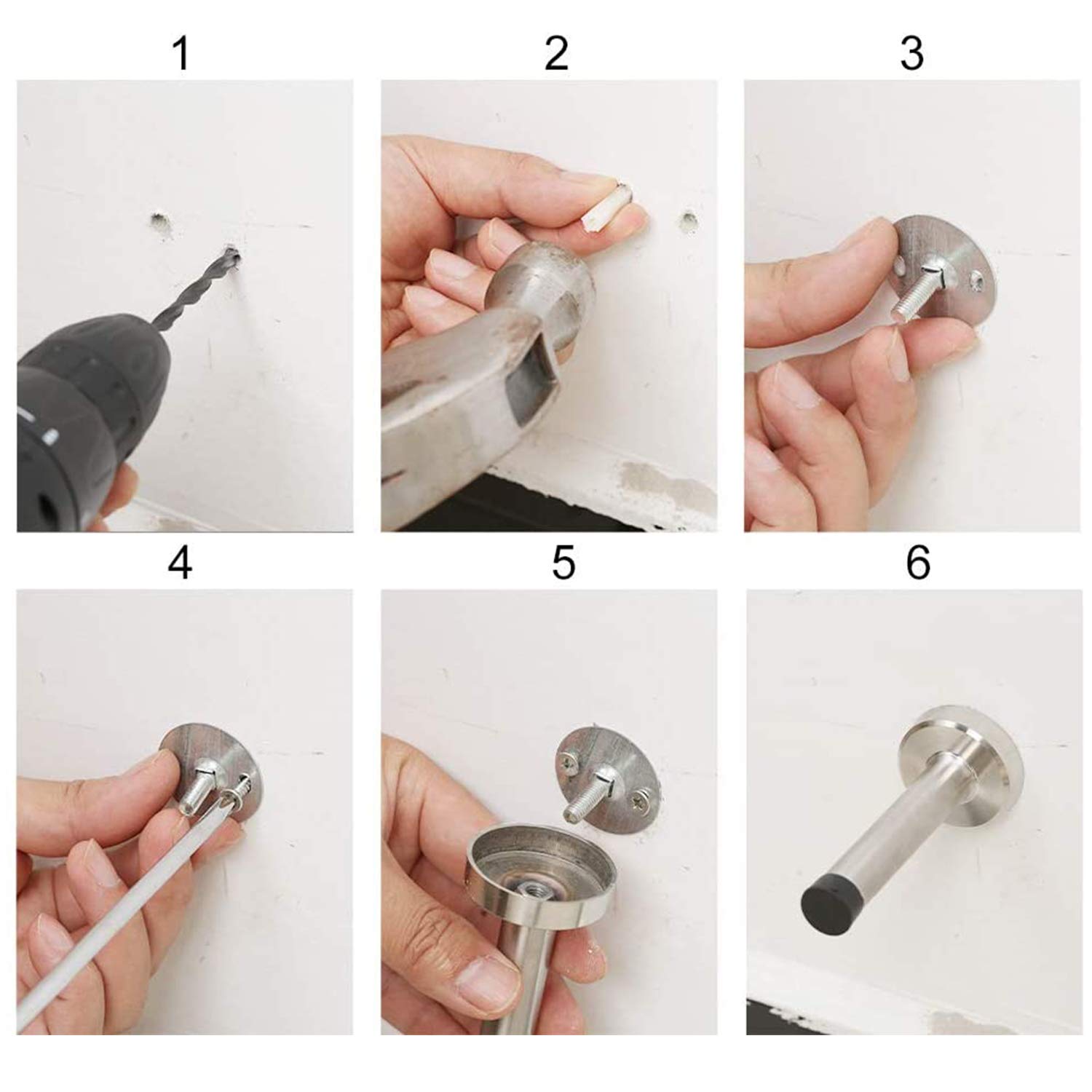 1

2

3

4

5

6