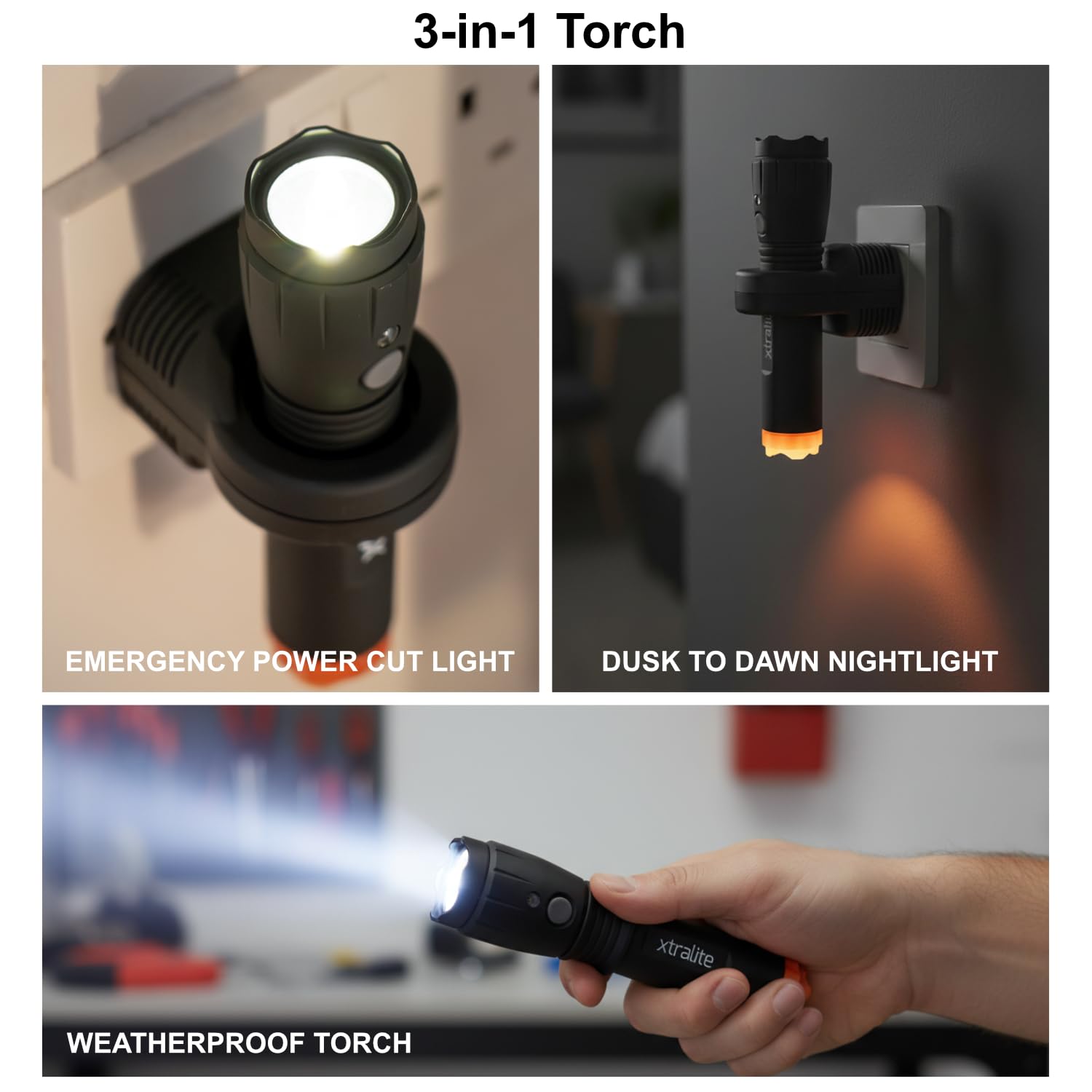 3-in-1 Torch

EMERGENCY POWER CUT LIGHT

xtralite

DUSK TO DAWN NIGHTLIGHT

xtralite

WEATHERPROOF TORCH