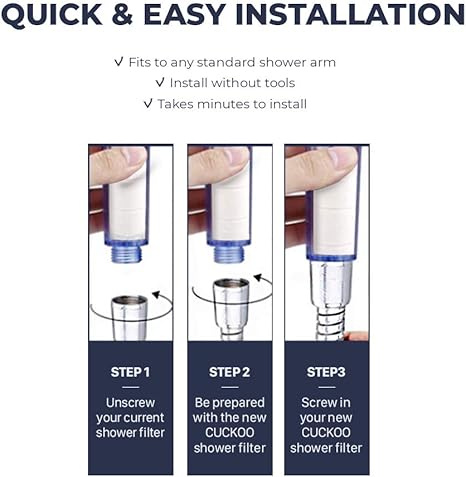 QUICK & EASY INSTALLATION

√ Fits to any standard shower arm
√ Install without tools
√ Takes minutes to install

STEP 1
Unscrew your current shower filter

STEP 2
Be prepared with the new CUCKOO shower filter

STEP3
Screw in your new CUCKOO shower filter