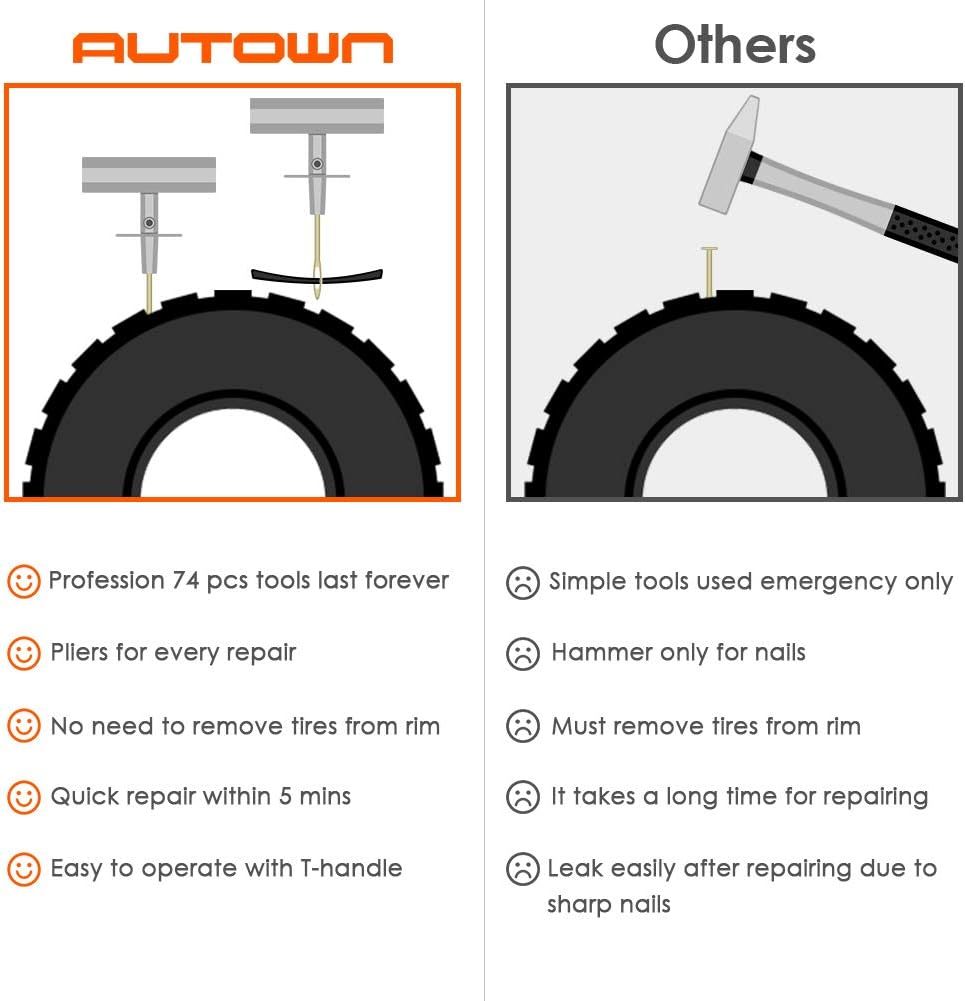 AUTOWN

Profession 74 pcs tools last forever

Pliers for every repair

No need to remove tires from rim

Quick repair within 5 mins

Easy to operate with T-handle

Others

Simple tools used emergency only

Hammer only for nails

Must remove tires from rim

It takes a long time for repairing

Leak easily after repairing due to sharp nails