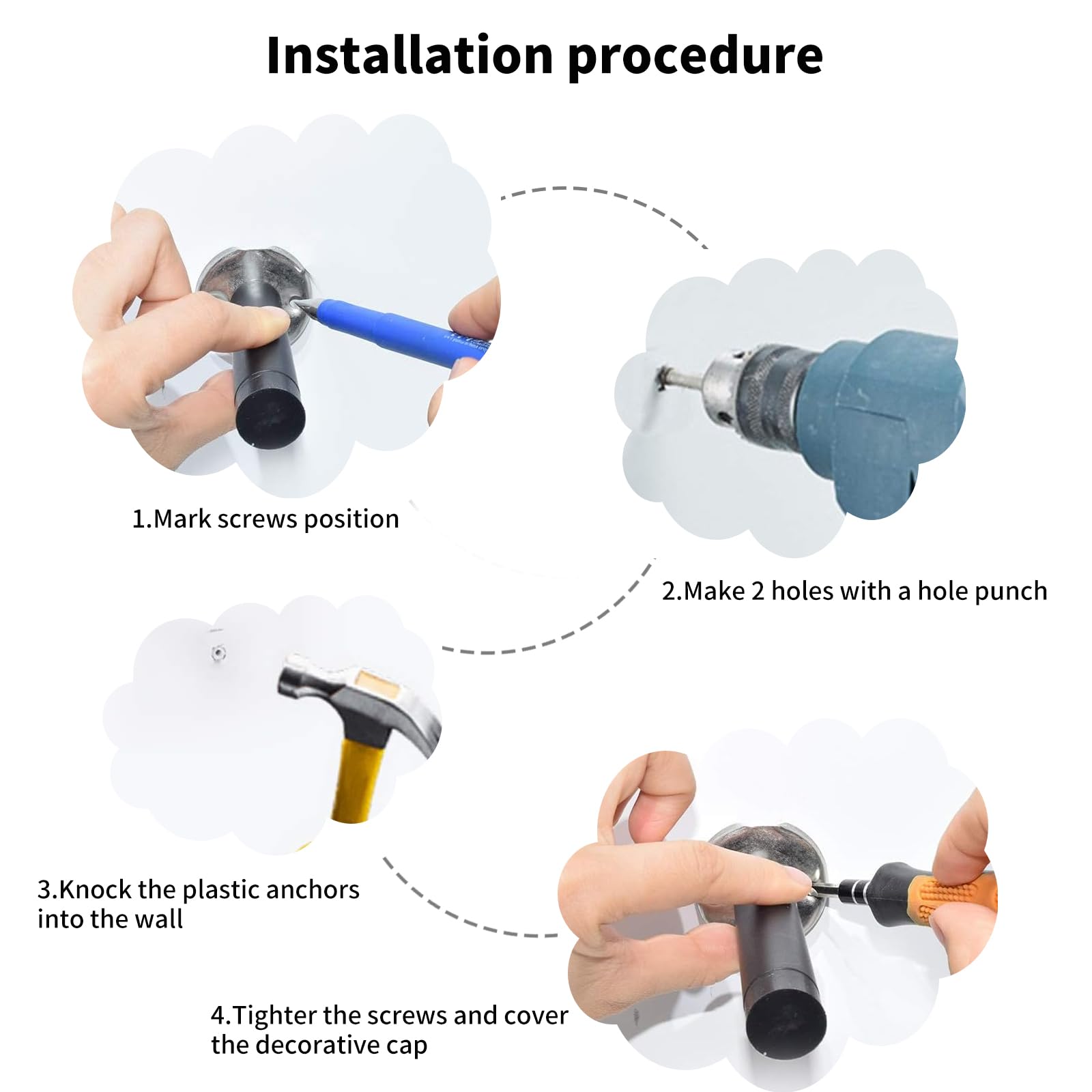 Installation procedure

1.Mark screws position

2.Make 2 holes with a hole punch

3.Knock the plastic anchors into the wall

4.Tighter the screws and cover the decorative cap