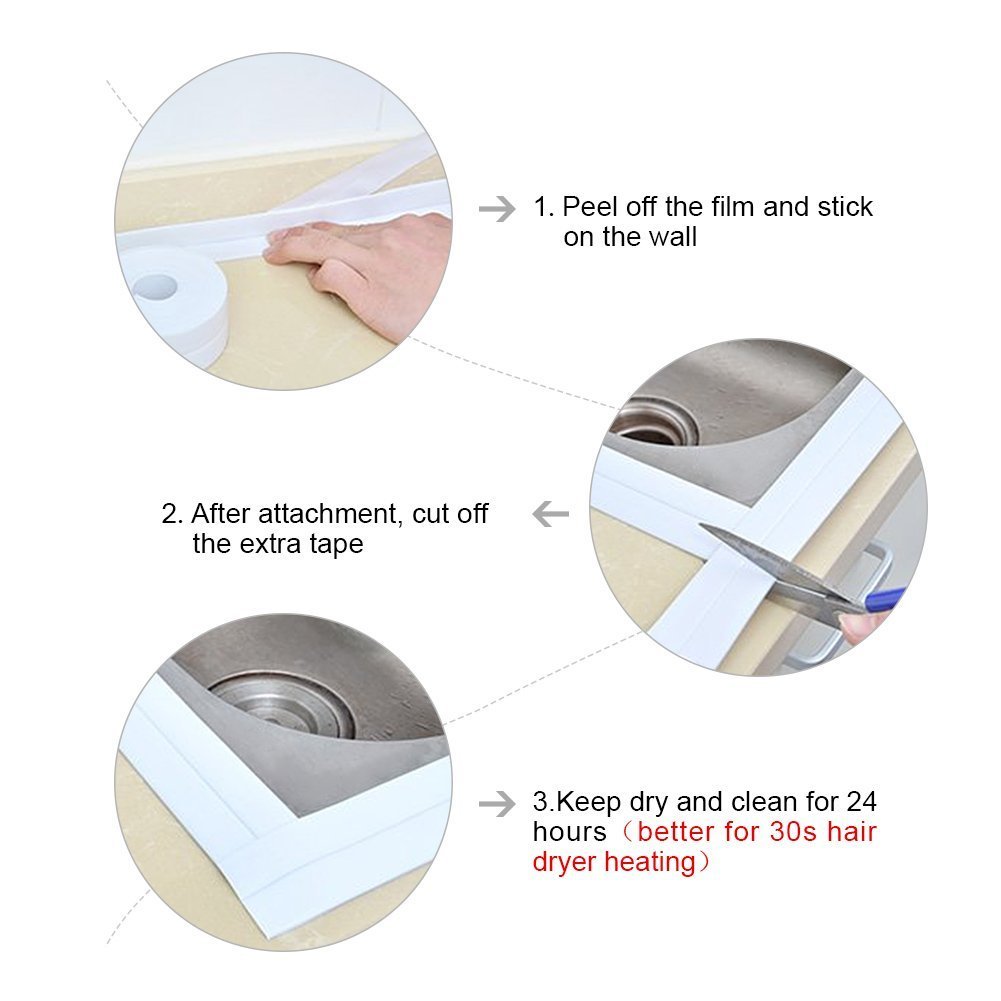 1. Peel off the film and stick on the wall

2. After attachment, cut off the extra tape

3.Keep dry and clean for 24 hours（better for 30s hair dryer heating）