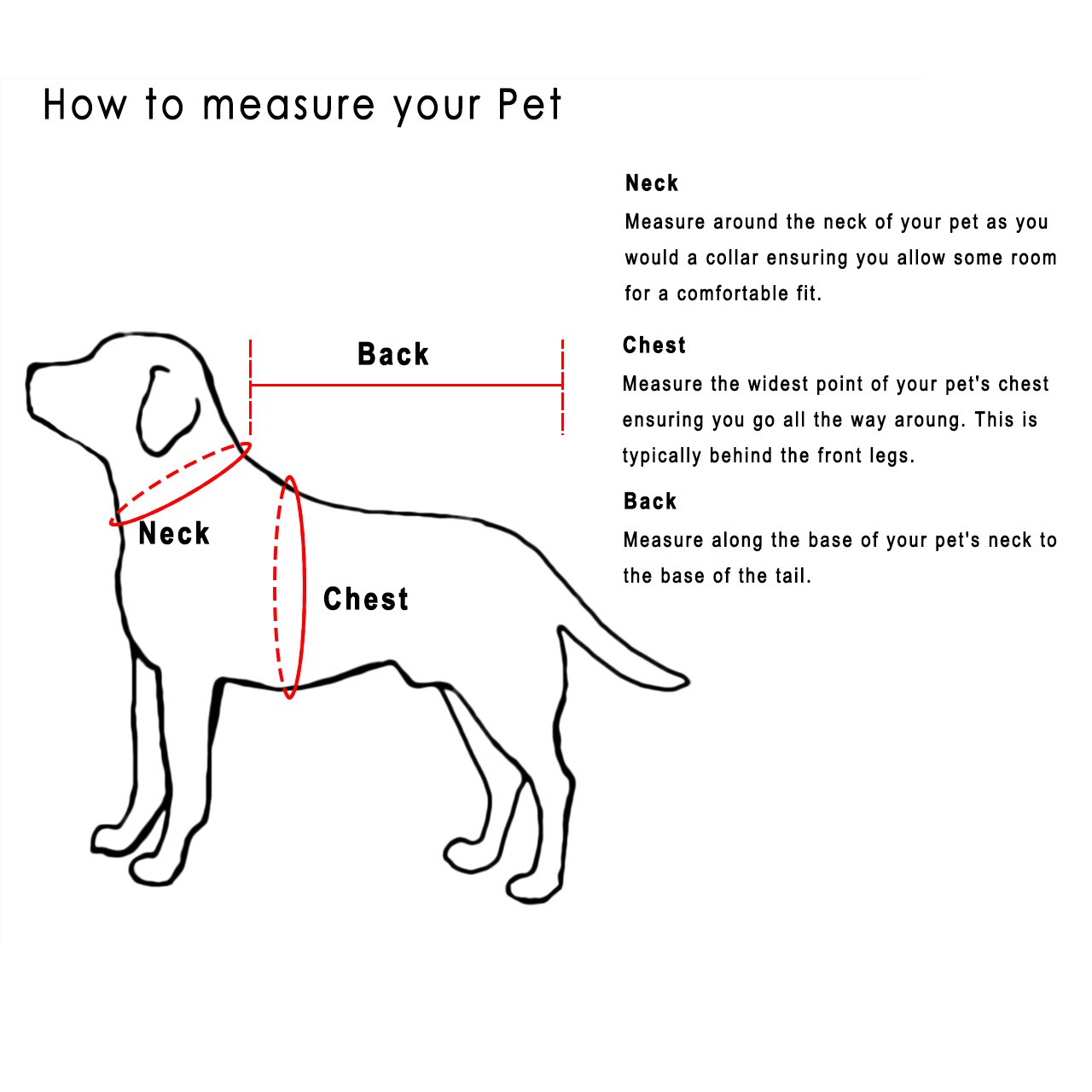 How to measure your Pet

Back

Neck

Chest

Neck
Measure around the neck of your pet as you would a collar ensuring you allow some room for a comfortable fit.

Chest
Measure the widest point of your pet's chest ensuring you go all the way aroung. This is typically behind the front legs.

Back
Measure along the base of your pet's neck to the base of the tail.