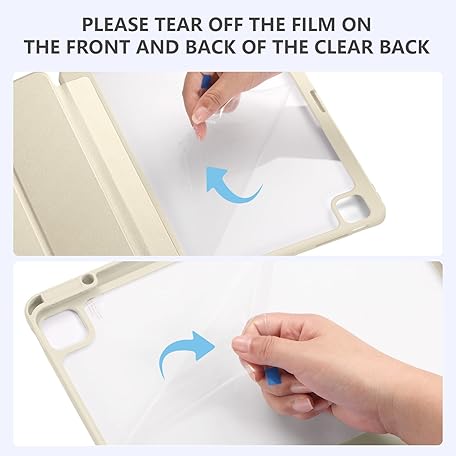 PLEASE TEAR OFF THE FILM ON THE FRONT AND BACK OF THE CLEAR BACK