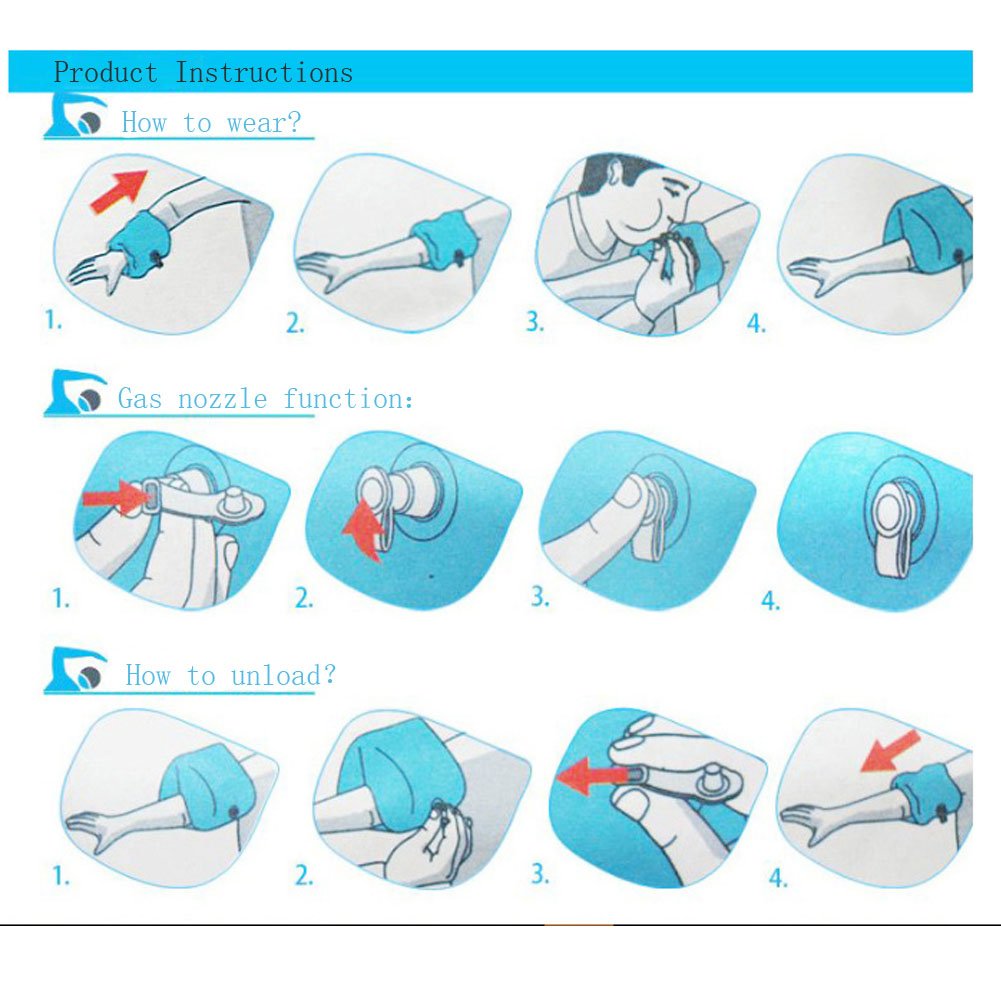 Product Instructions

How to wear?

1.

2.

3.

4.

Gas nozzle function:

1.

2.

3.

4.

How to unload?

1.

2.

3.

4.