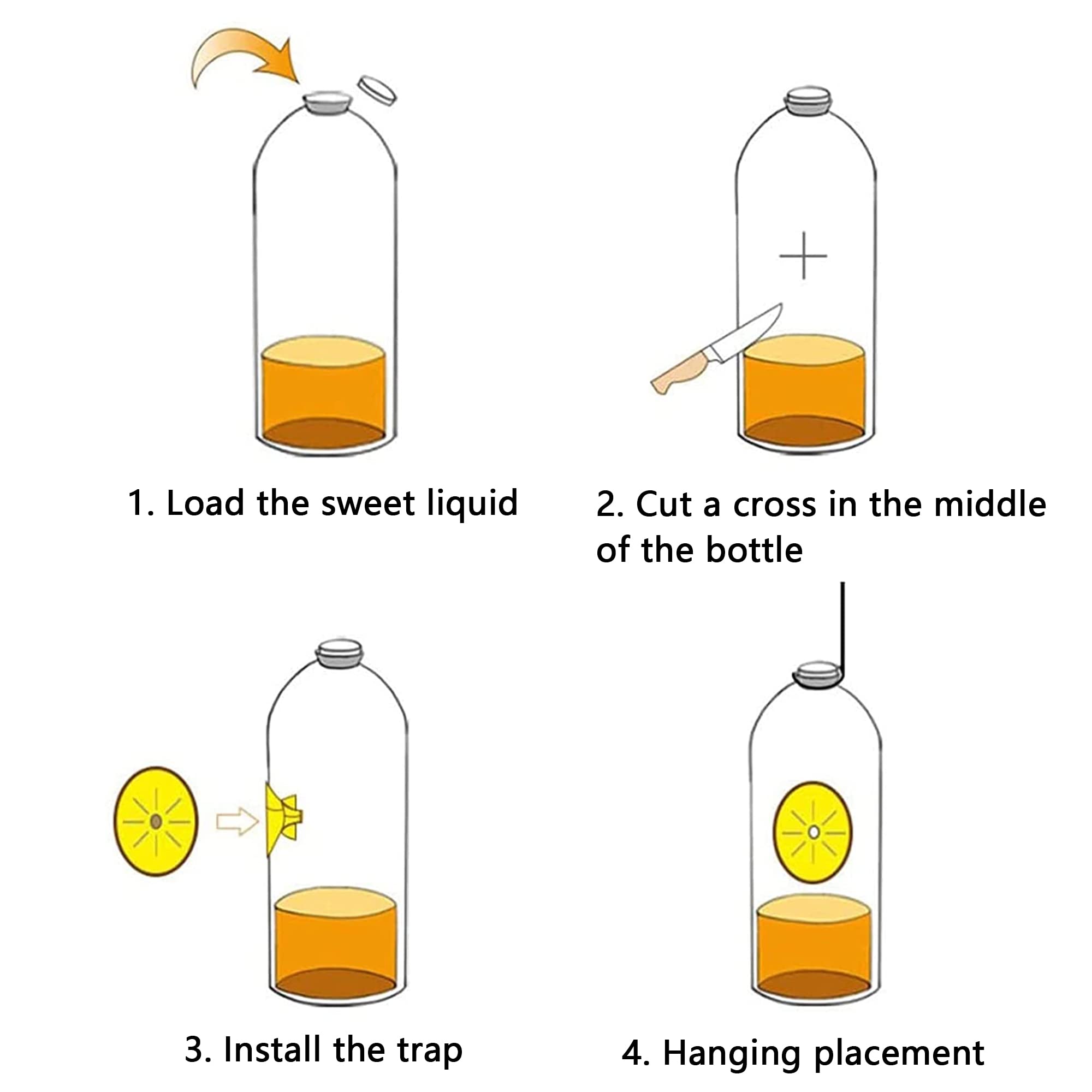 1. Load the sweet liquid

2. Cut a cross in the middle of the bottle

3. Install the trap

4. Hanging placement