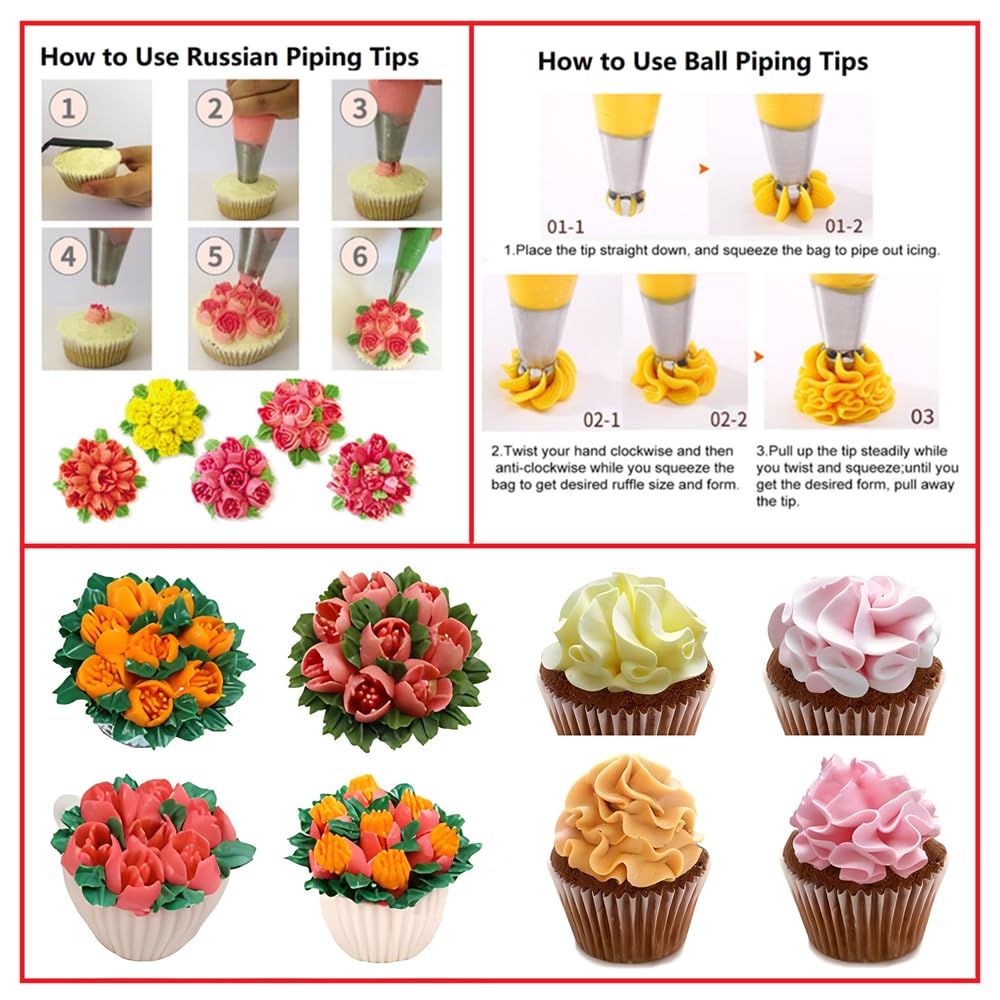 How to Use Russian Piping Tips

1 2 3

4 5 6

How to Use Ball Piping Tips

01-1 01-2

1.Place the tip straight down, and squeeze the bag to pipe out icing.

02-1 02-2 03

2.Twist your hand clockwise and then anti-clockwise while you squeeze the bag to get desired ruffle size and form.

3.Pull up the tip steadily while you twist and squeeze;until you get the desired form, pull away the tip.