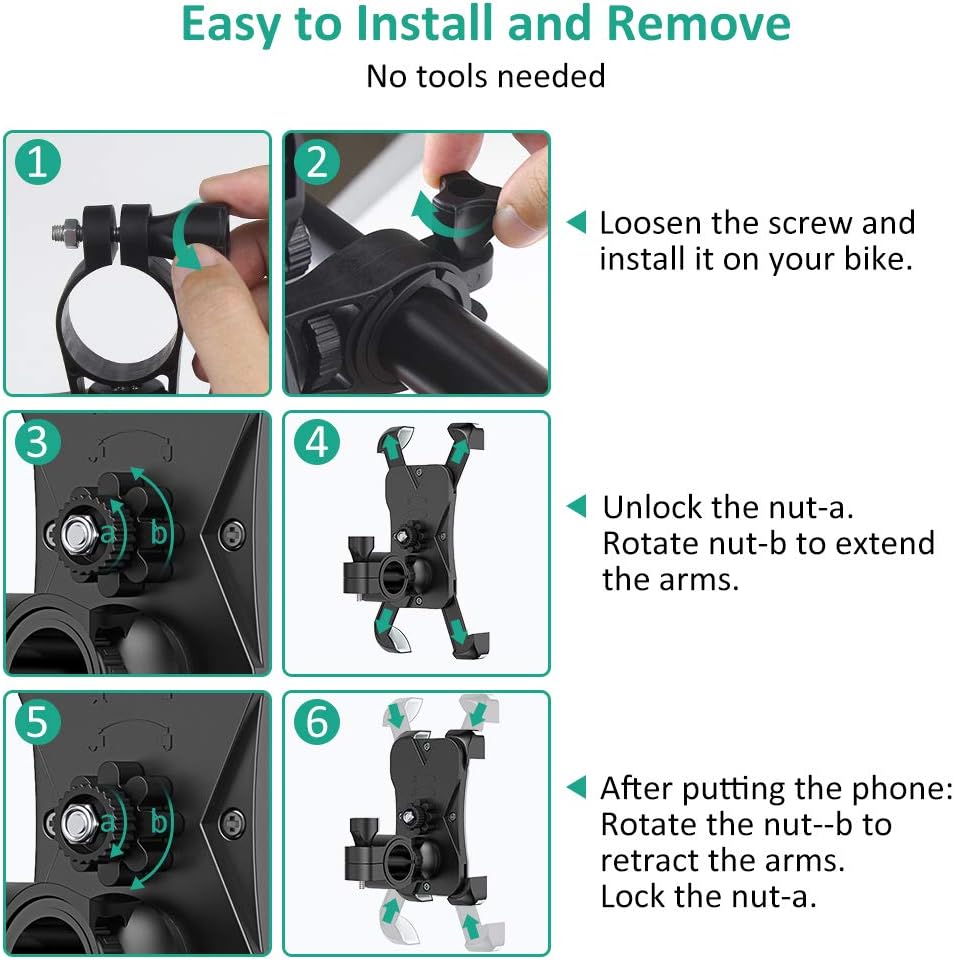 Easy to Install and Remove
No tools needed

1

2

Loosen the screw and install it on your bike.

3
a
b

4

Unlock the nut-a.
Rotate nut-b to extend the arms.

5
a
b

6

After putting the phone:
Rotate the nut--b to retract the arms.
Lock the nut-a.