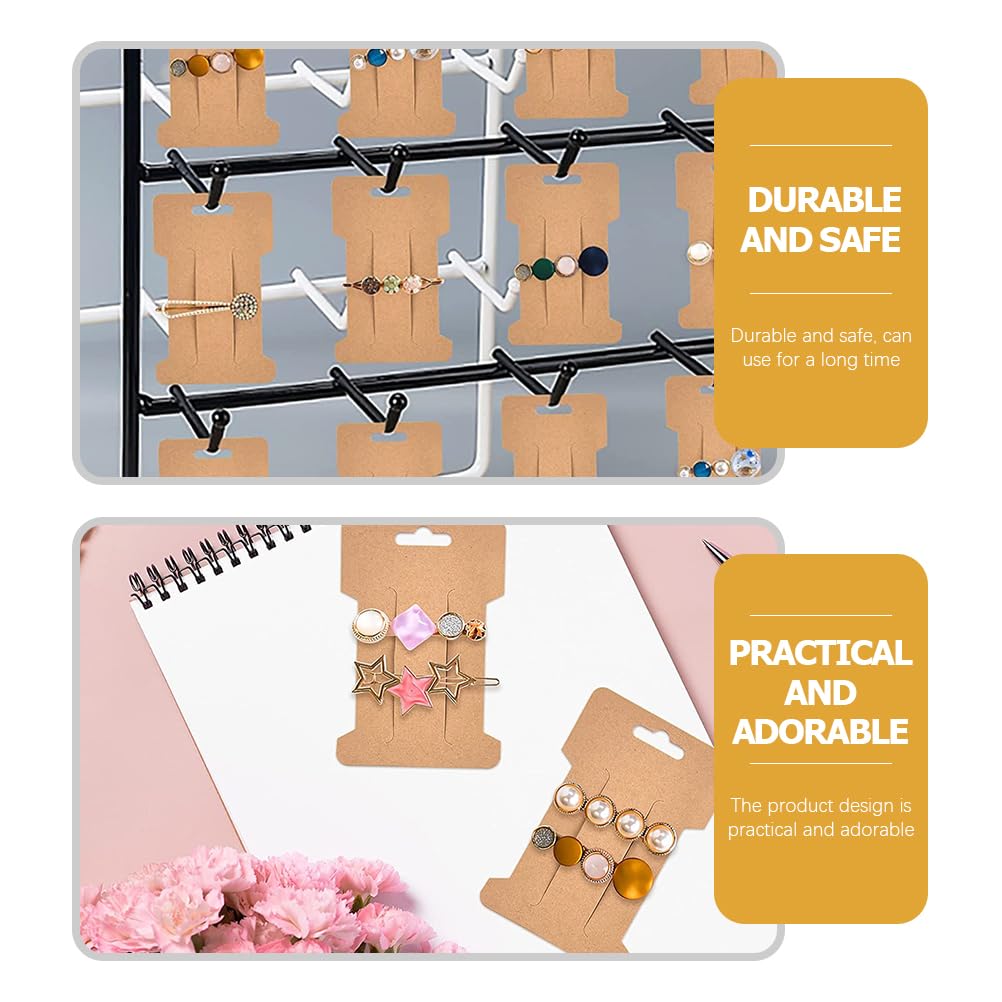 DURABLE AND SAFE

Durable and safe, can use for a long time

PRACTICAL AND ADORABLE

The product design is practical and adorable