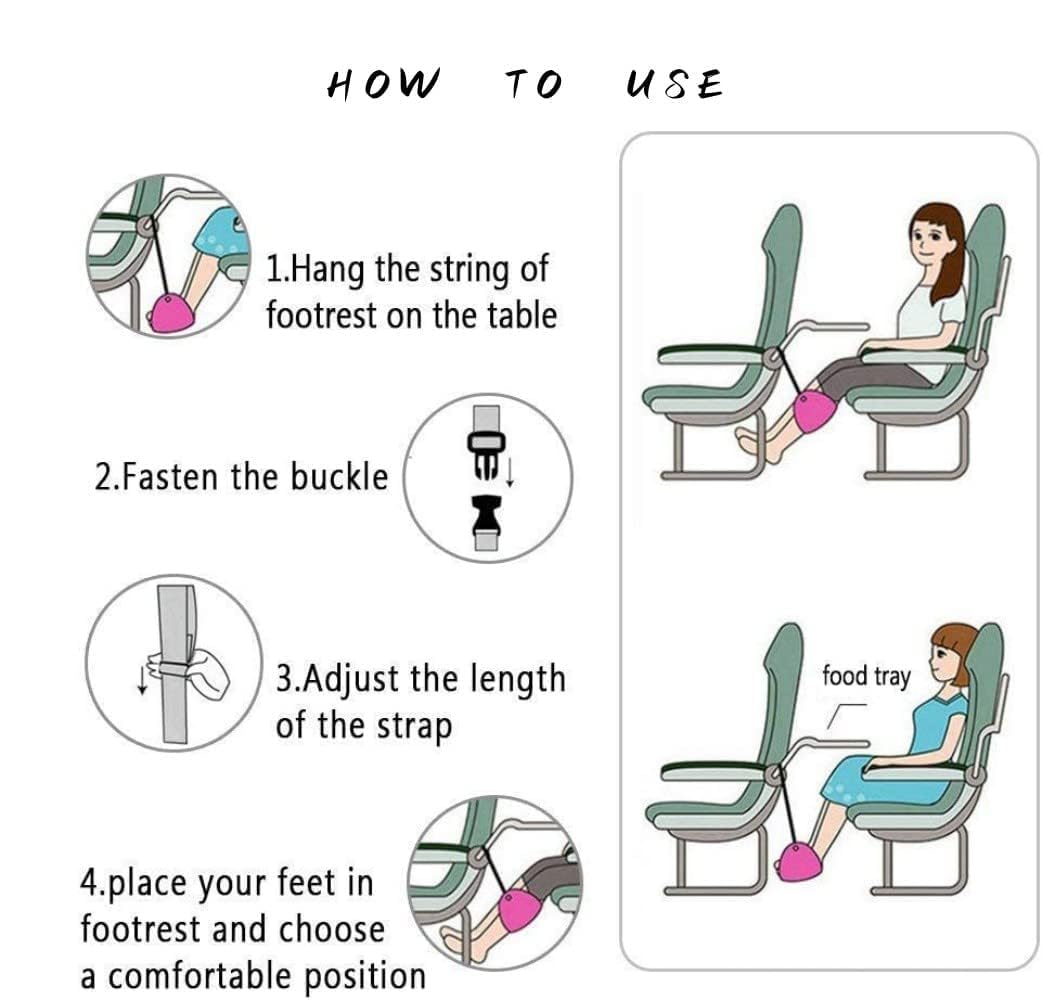 HOW TO USE

1.Hang the string of footrest on the table

2.Fasten the buckle

3.Adjust the length of the strap

4.place your feet in footrest and choose a comfortable position

food tray