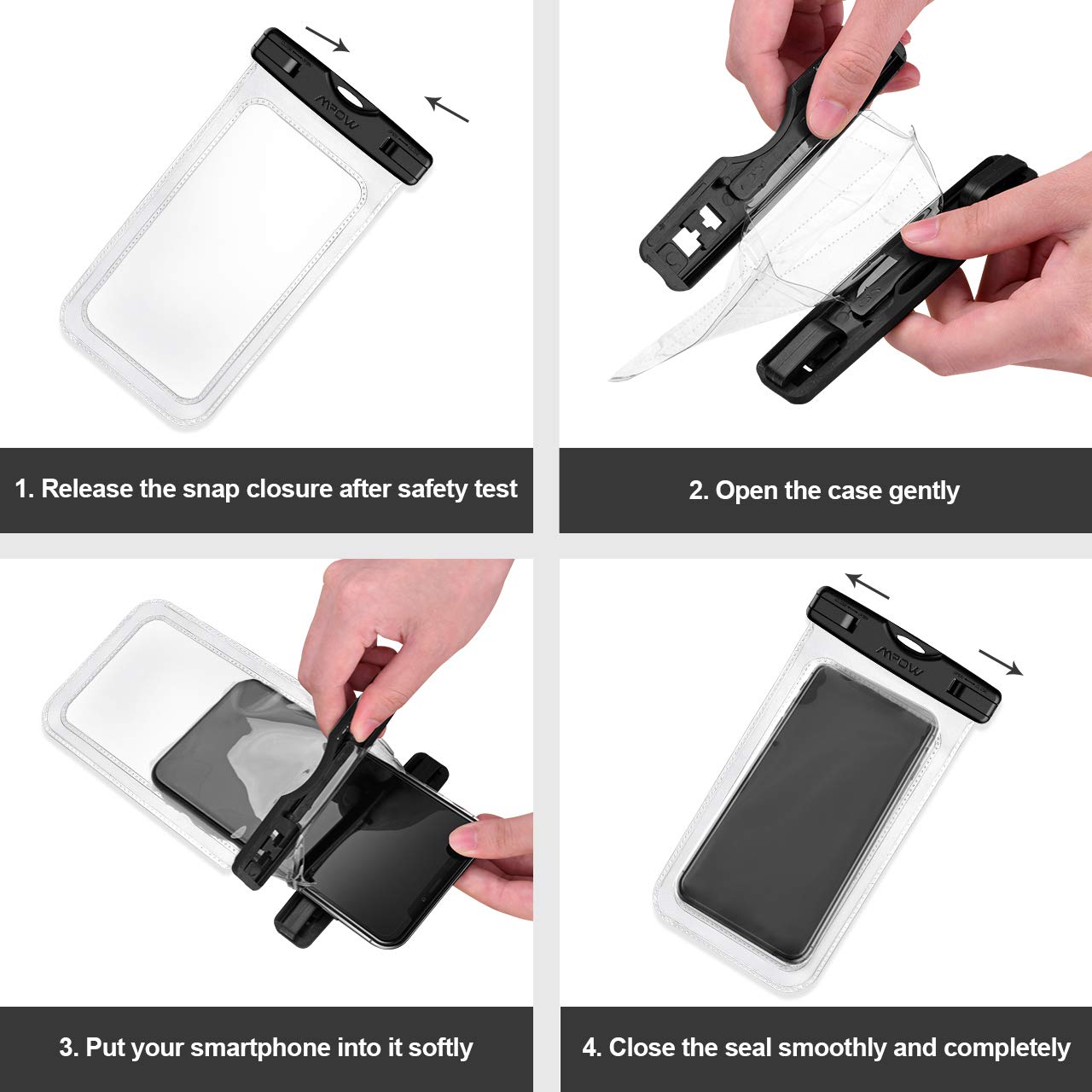 Mpow

1. Release the snap closure after safety test

2. Open the case gently

3. Put your smartphone into it softly

Mpow

4. Close the seal smoothly and completely