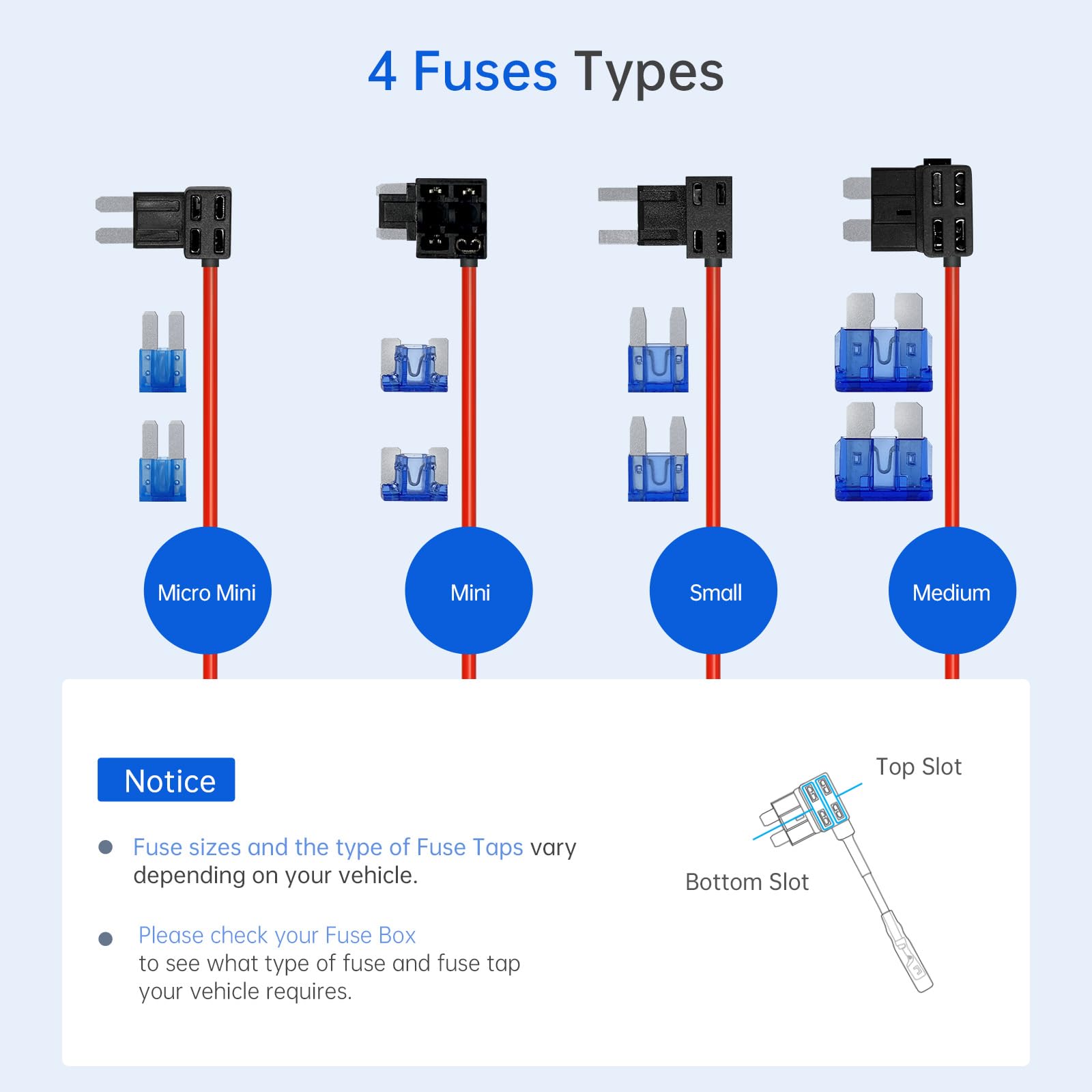 4 Fuses Types

Micro Mini

Mini

Small

Medium

Notice

Fuse sizes and the type of Fuse Taps vary depending on your vehicle.

Please check your Fuse Box to see what type of fuse and fuse tap your vehicle requires.

Top Slot

Bottom Slot