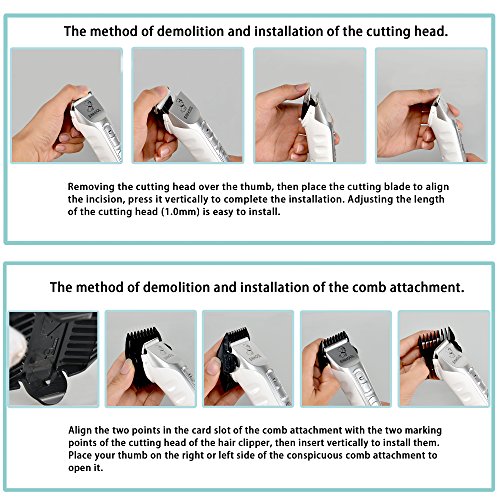 The method of demolition and installation of the cutting head.

Removing the cutting head over the thumb, then place the cutting blade to align the incision, press it vertically to complete the installation. Adjusting the length of the cutting head (1.0mm) is easy to install.

The method of demolition and installation of the comb attachment.

Align the two points in the card slot of the comb attachment with the two marking points of the cutting head of the hair clipper, then insert vertically to install them. Place your thumb on the right or left side of the conspicuous comb attachment to open it.