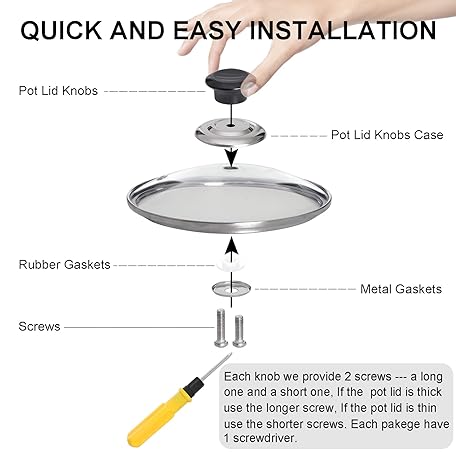 QUICK AND EASY INSTALLATION

Pot Lid Knobs

Pot Lid Knobs Case

Rubber Gaskets

Metal Gaskets

Screws

Each knob we provide 2 screws --- a long one and a short one, If the pot lid is thick use the longer screw, If the pot lid is thin use the shorter screws. Each pakege have 1 screwdriver.