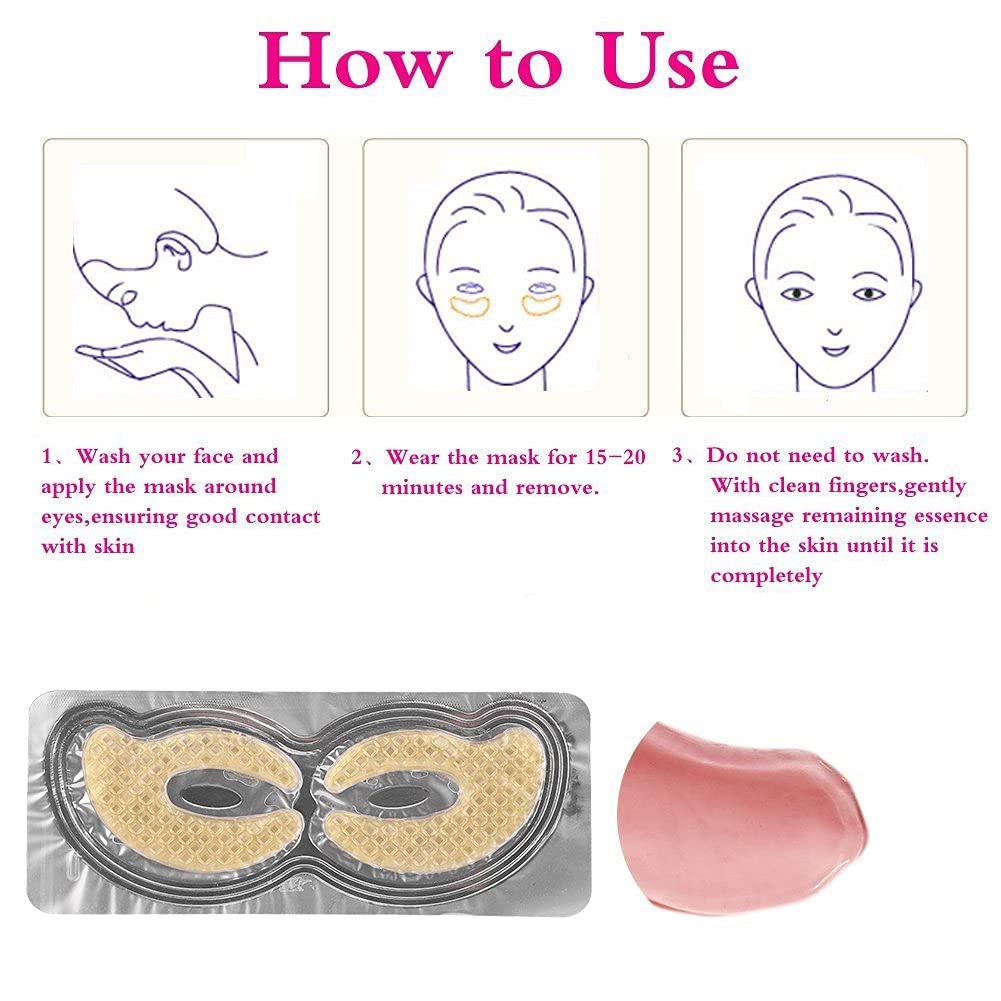 How to Use

1、Wash your face and apply the mask around eyes,ensuring good contact with skin

2、Wear the mask for 15-20 minutes and remove.

3、Do not need to wash. With clean fingers,gently massage remaining essence into the skin until it is completely