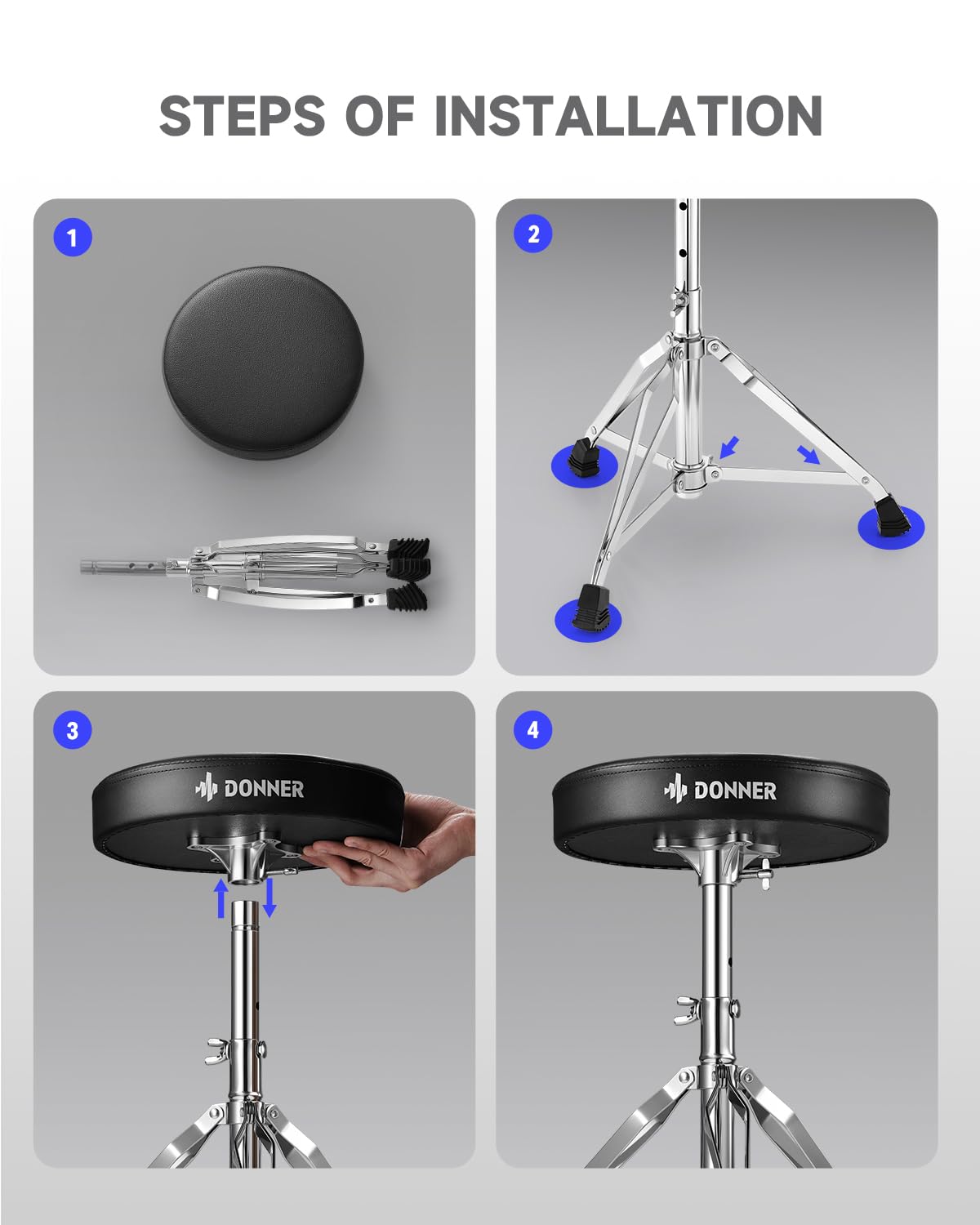 STEPS OF INSTALLATION

1

2

3

DONNER

4

DONNER