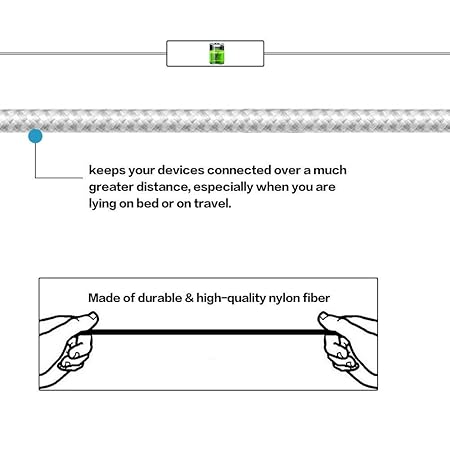 keeps your devices connected over a much greater distance, especially when you are lying on bed or on travel.

Made of durable & high-quality nylon fiber