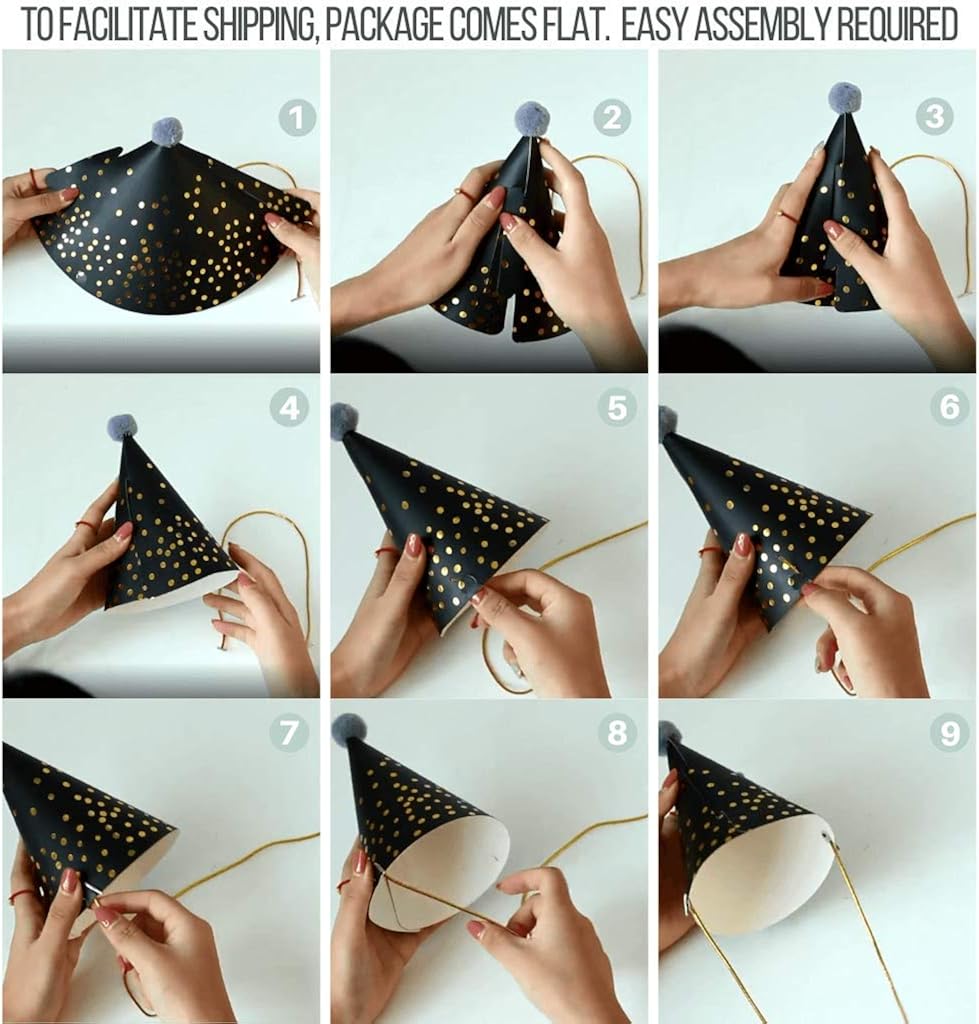 TO FACILITATE SHIPPING, PACKAGE COMES FLAT. EASY ASSEMBLY REQUIRED

1

2

3

4

5

6

7

8

9