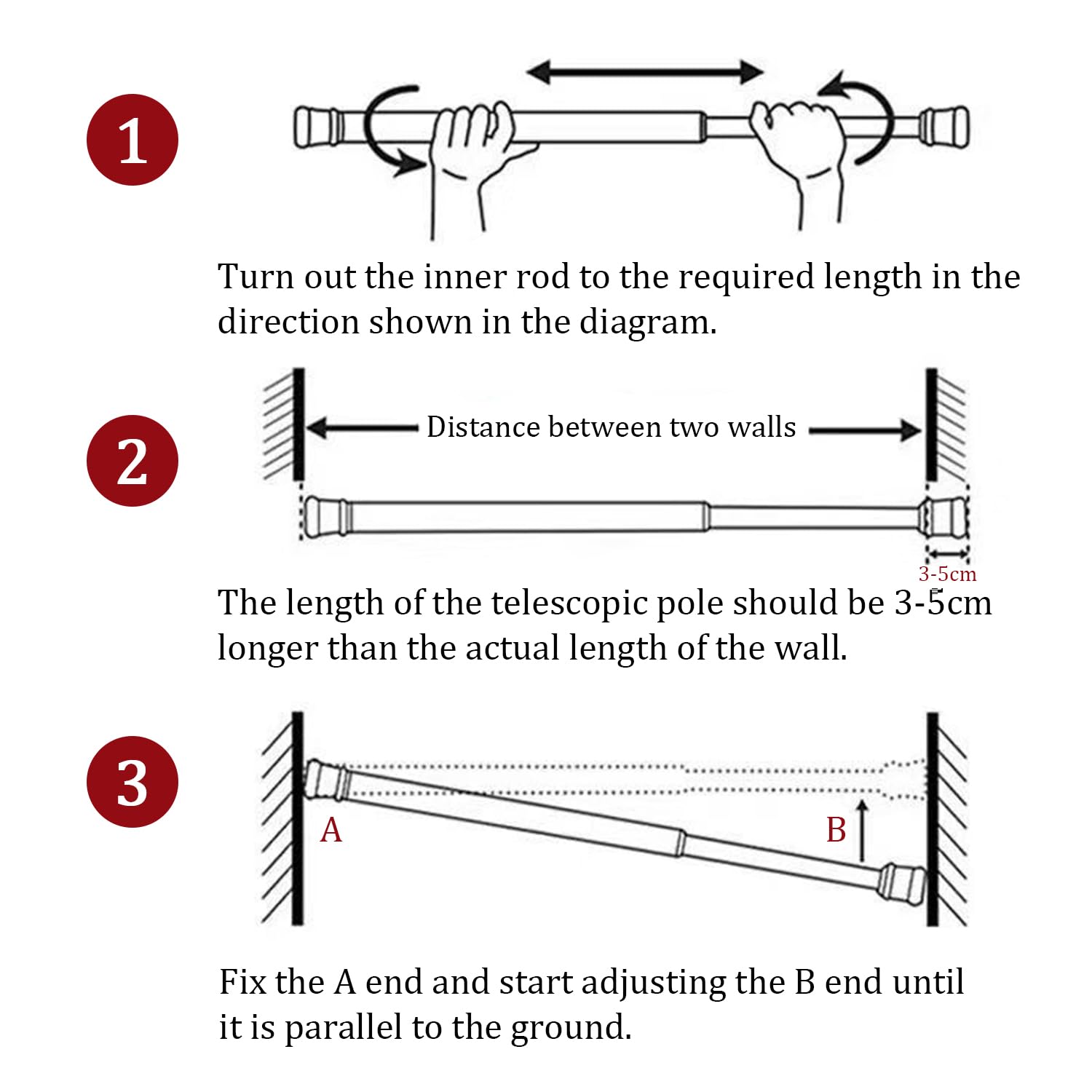 1

Turn out the inner rod to the required length in the direction shown in the diagram.

2

Distance between two walls

3-5cm

The length of the telescopic pole should be 3-5cm longer than the actual length of the wall.

3

A

B

Fix the A end and start adjusting the B end until it is parallel to the ground.