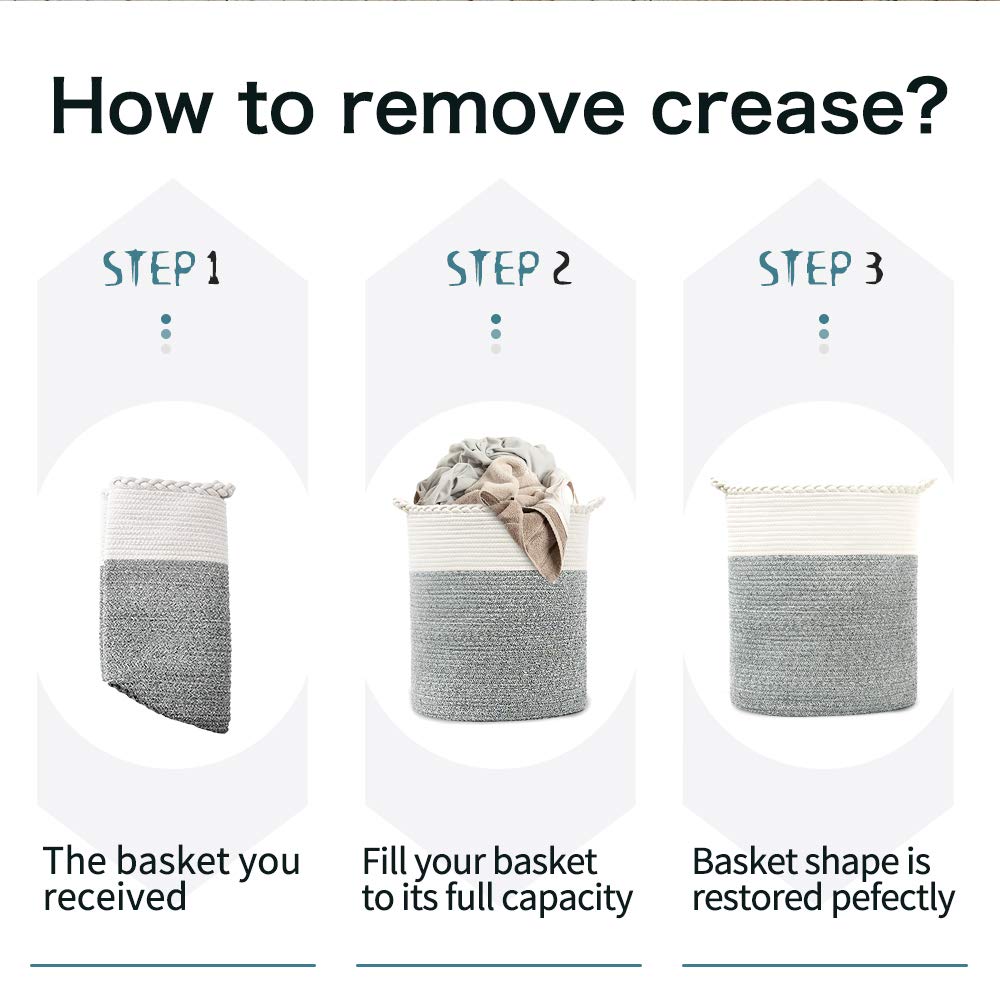 How to remove crease?

STEP 1

The basket you received

STEP 2

Fill your basket to its full capacity

STEP 3

Basket shape is restored pefectly