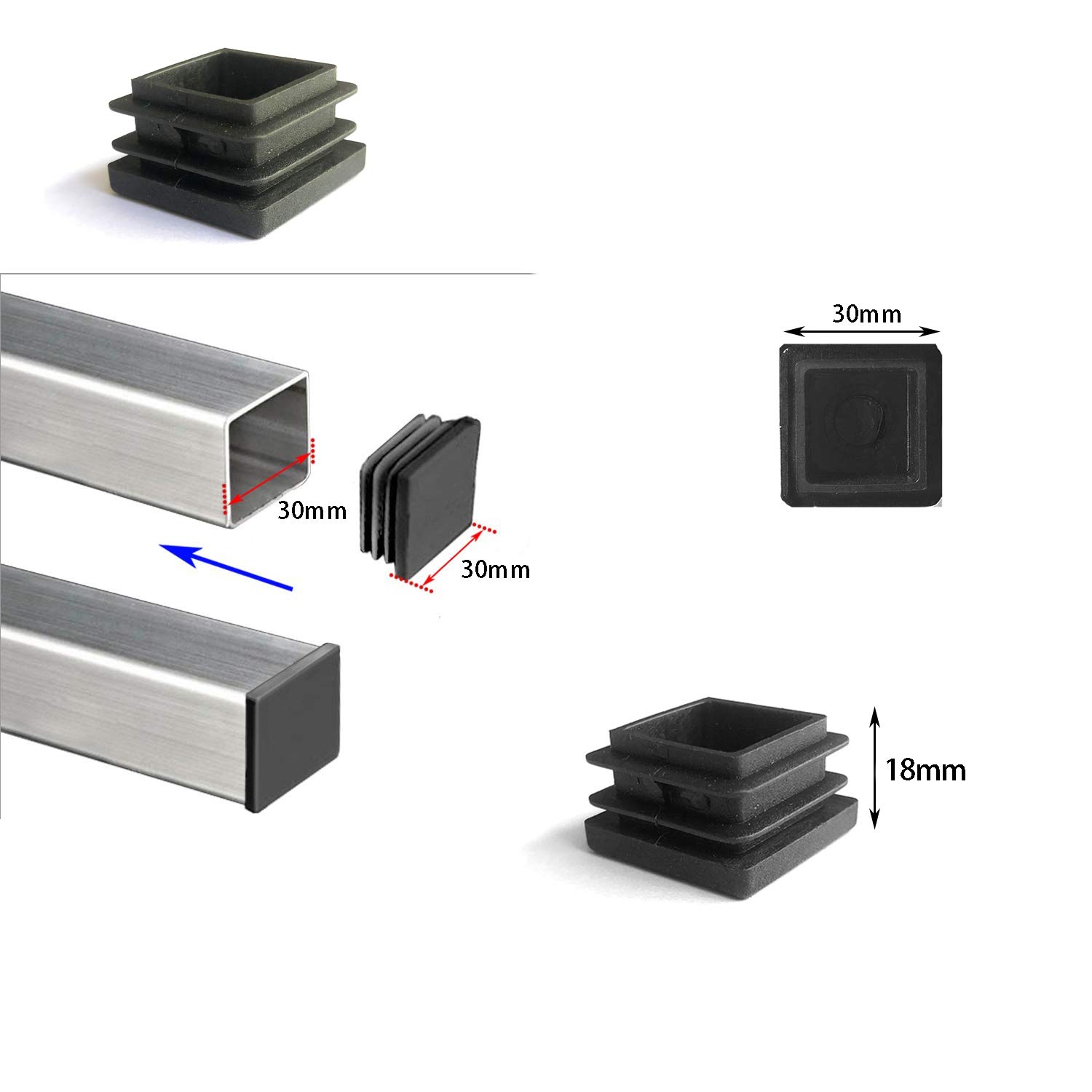 30mm

30mm

30mm

18mm