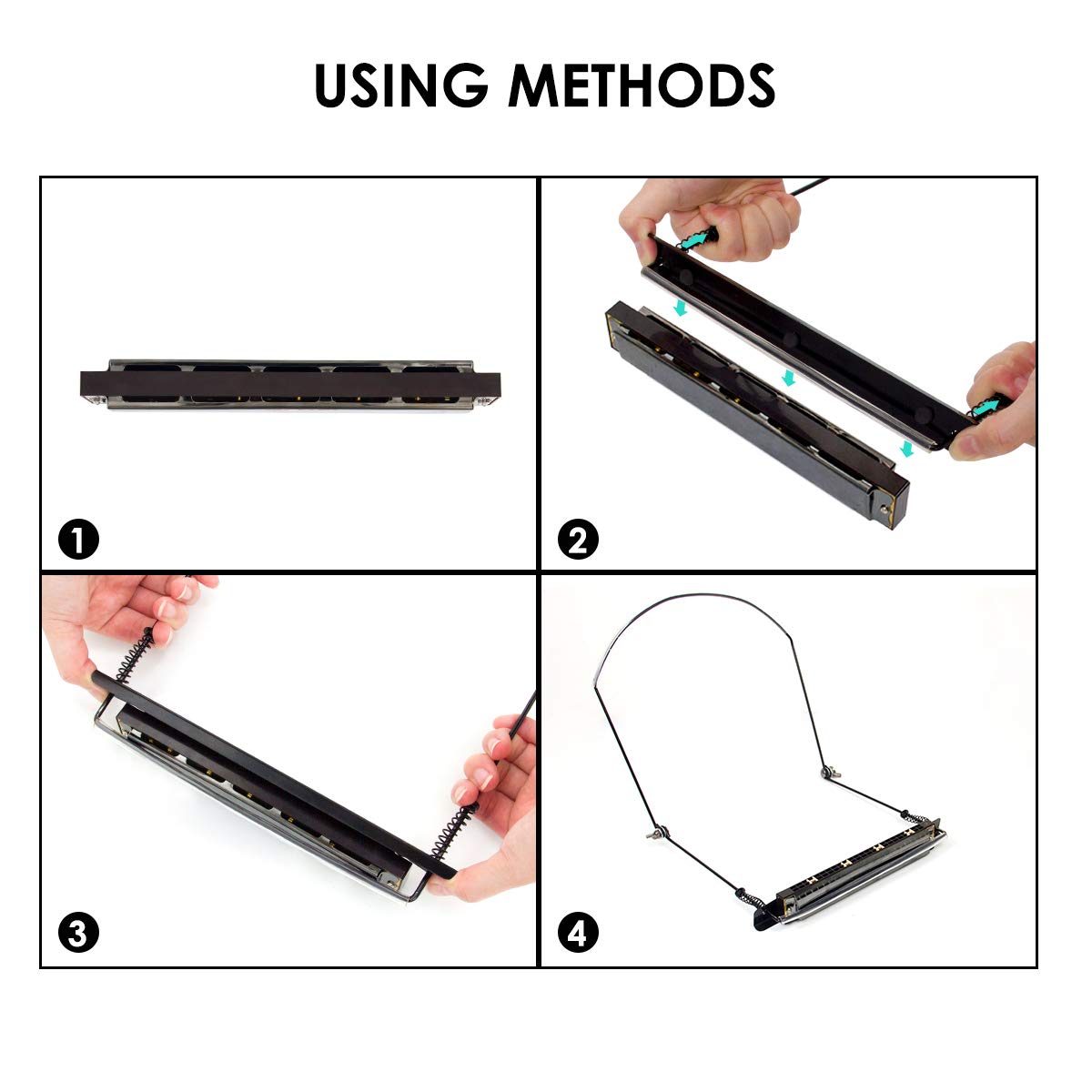 USING METHODS

1

2

3

4