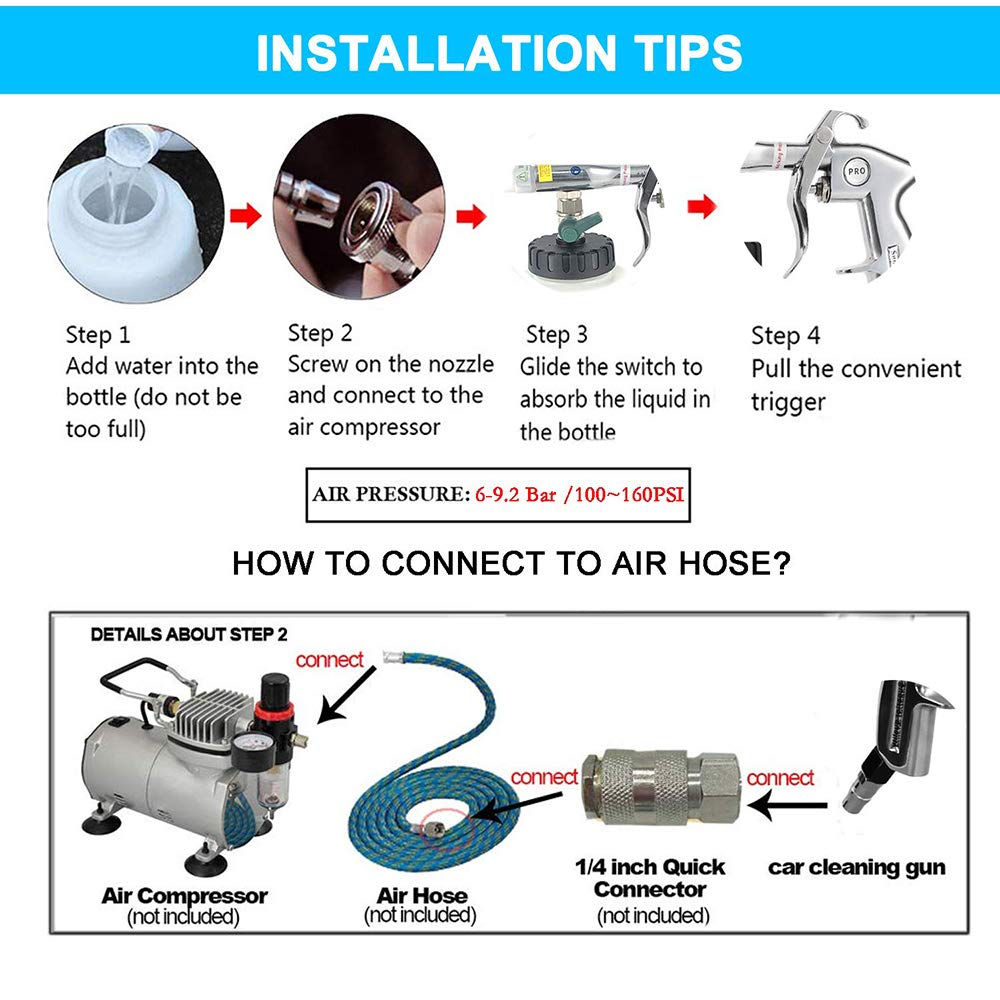 INSTALLATION TIPS

PRO

Step 1
Add water into the bottle (do not be too full)

Step 2
Screw on the nozzle and connect to the air compressor

Step 3
Glide the switch to absorb the liquid in the bottle

Step 4
Pull the convenient trigger

AIR PRESSURE: 6-9.2 Bar /100~160PSI

HOW TO CONNECT TO AIR HOSE?

DETAILS ABOUT STEP 2

connect

connect

connect

Air Compressor
(not included)

Air Hose
(not included)

1/4 inch Quick Connector
(not included)

car cleaning gun