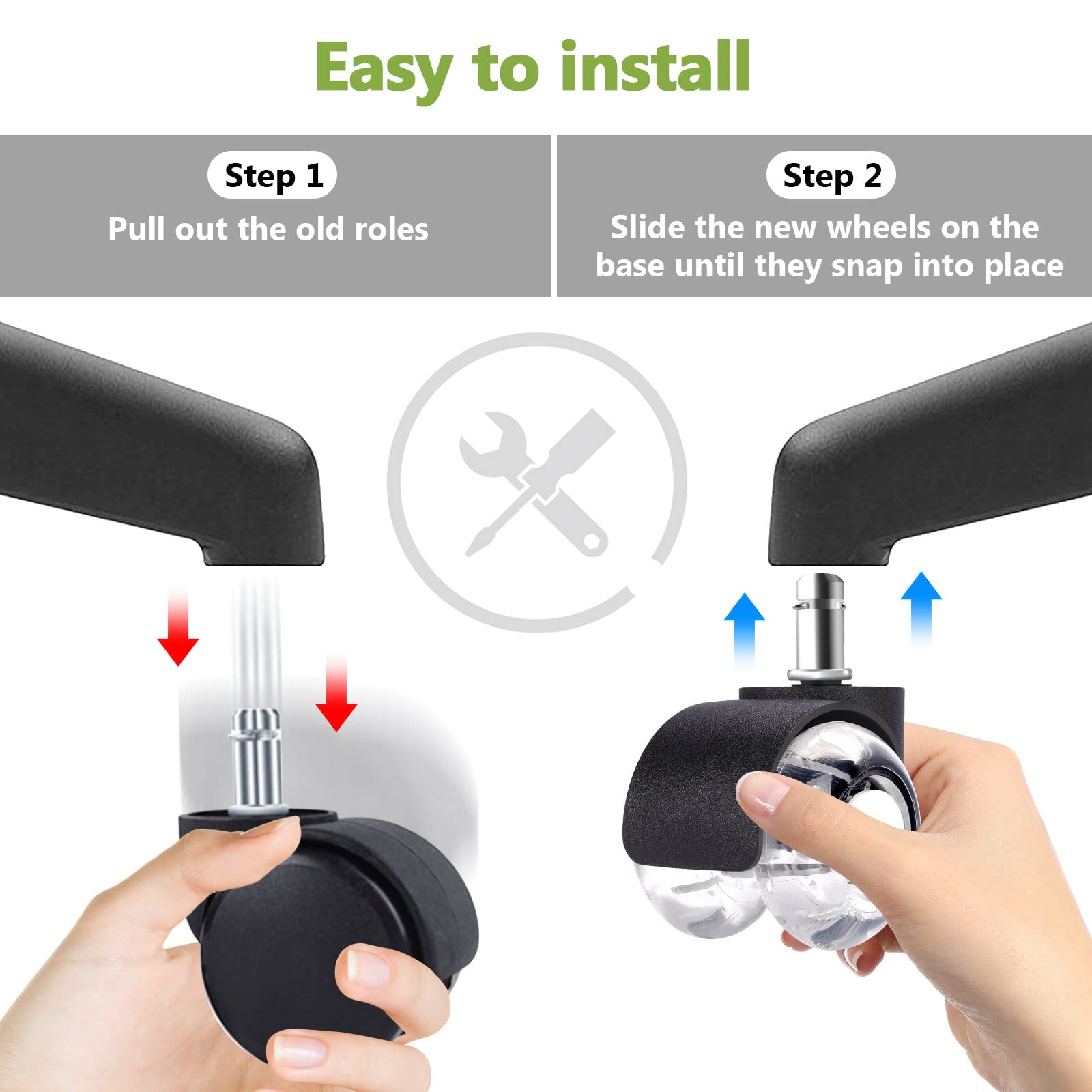 Easy to install

Step 1

Pull out the old roles

Step 2

Slide the new wheels on the base until they snap into place