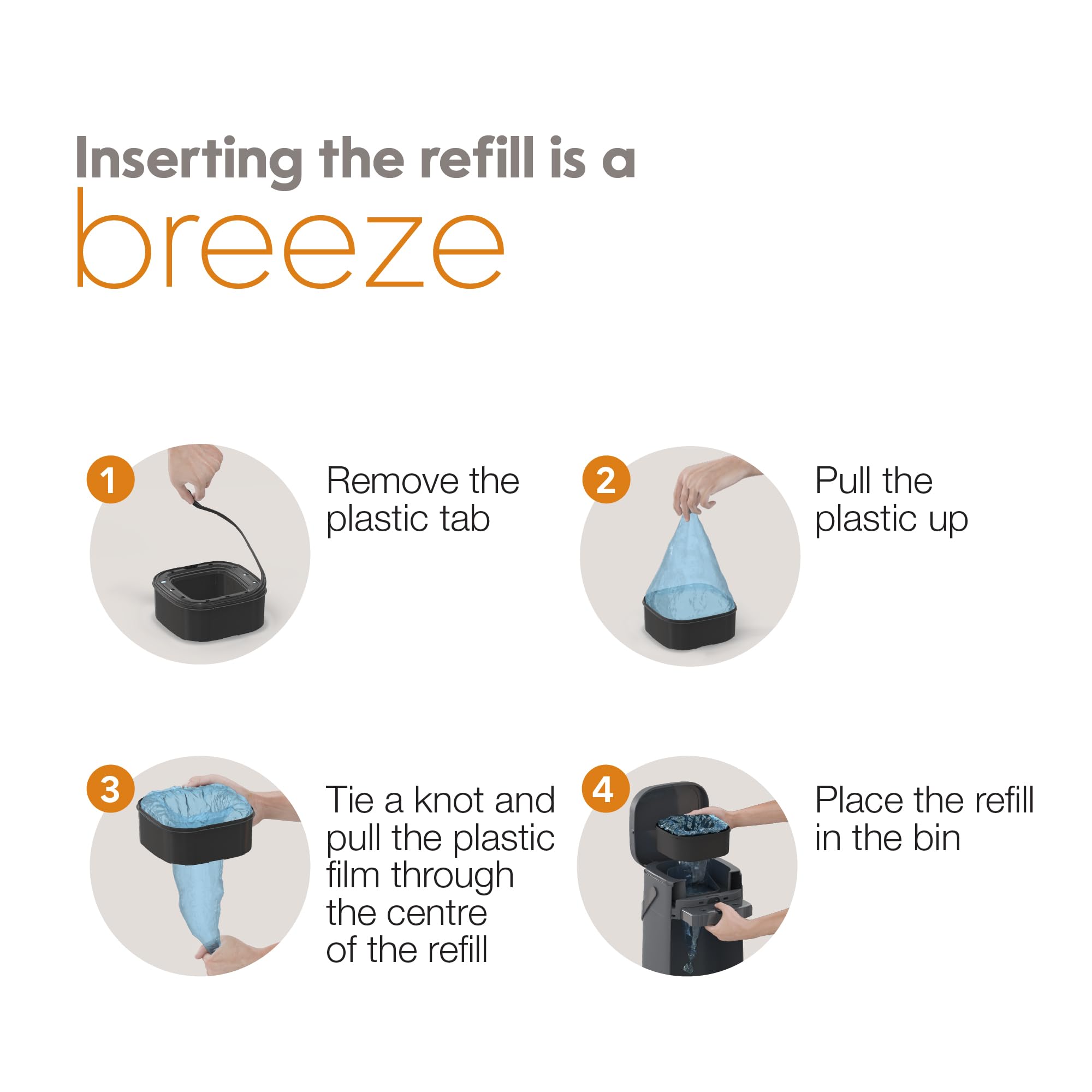 Inserting the refill is a
breeze

1

Remove the plastic tab

2

Pull the plastic up

3

Tie a knot and pull the plastic film through the centre of the refill

4

Place the refill in the bin