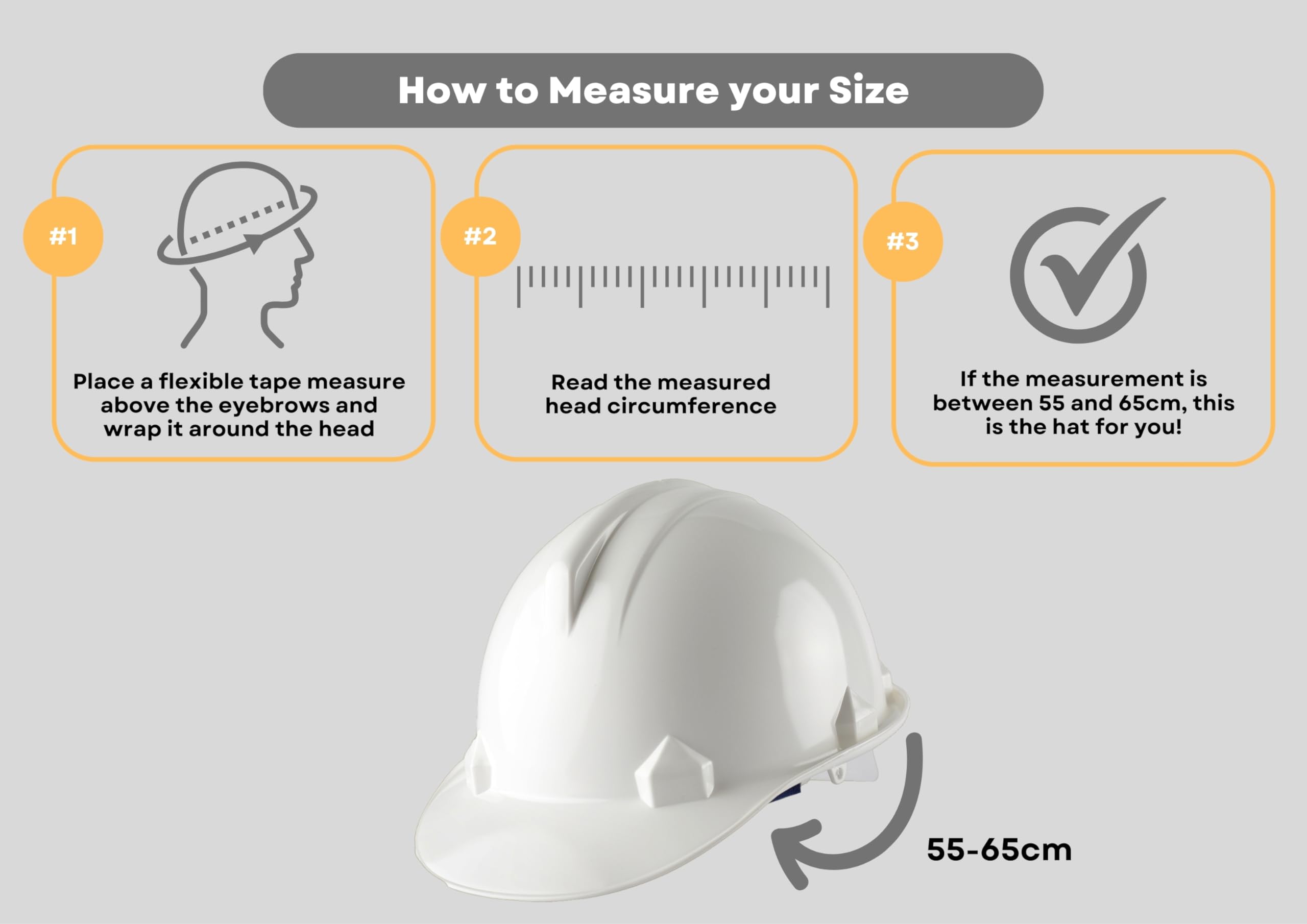 How to Measure your Size

#1

Place a flexible tape measure above the eyebrows and wrap it around the head

#2

Read the measured head circumference

#3

If the measurement is between 55 and 65cm, this is the hat for you!

55-65cm