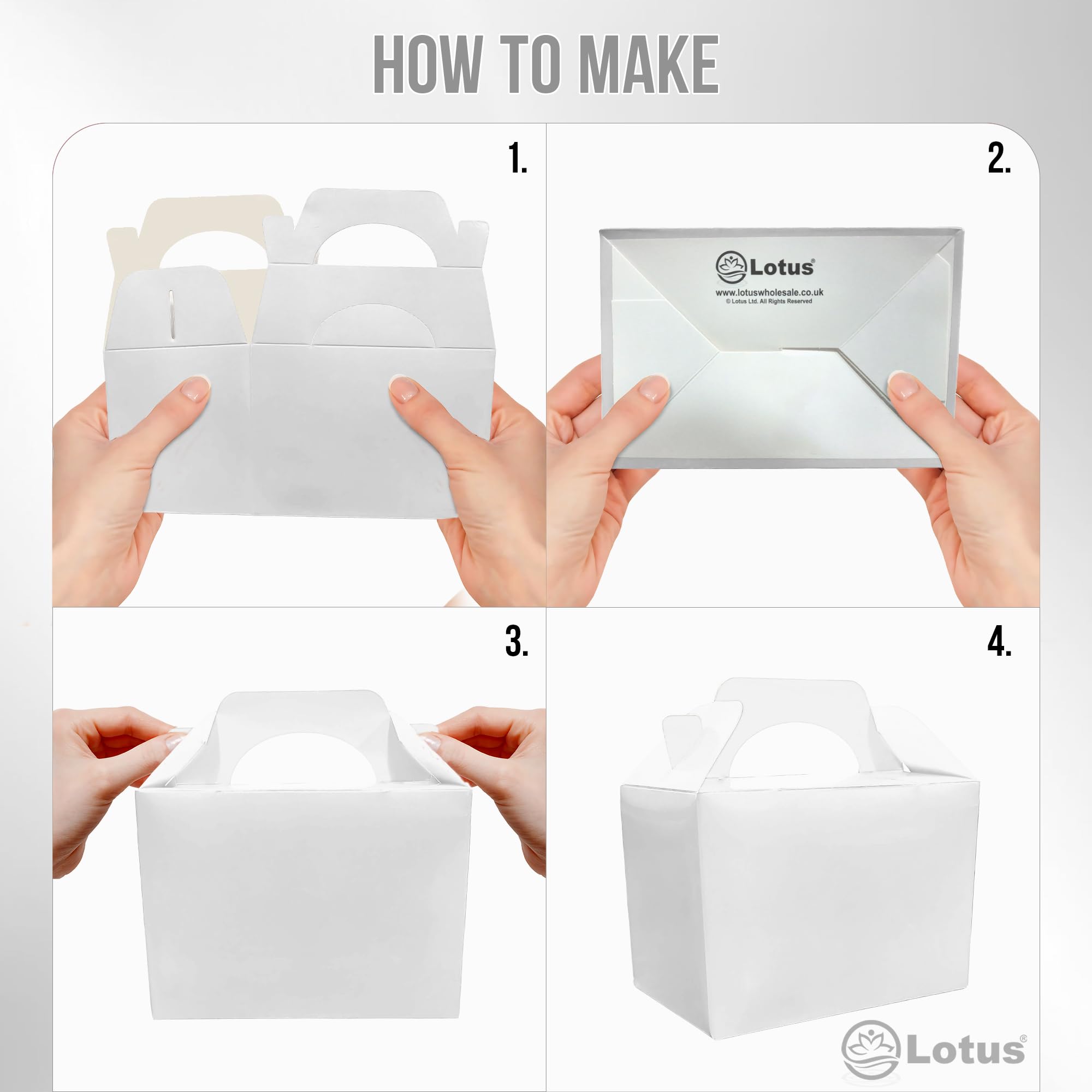 HOW TO MAKE

1.

2.

Lotus®

www.lotuswholesale.co.uk
© Lotus Ltd. All Rights Reserved

3.

4.

Lotus®