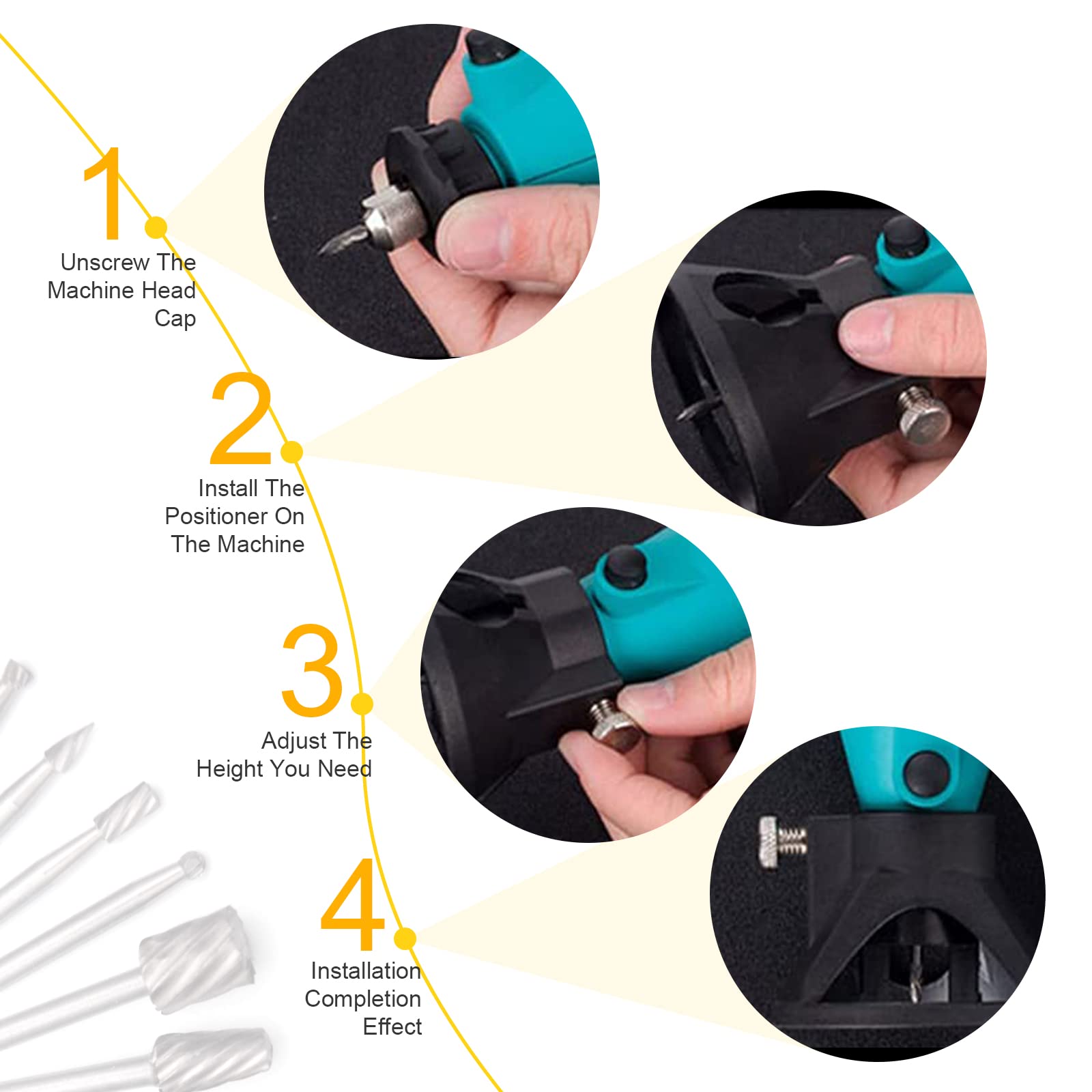 1
Unscrew The Machine Head Cap

2
Install The Positioner On The Machine

3
Adjust The Height You Need

4
Installation Completion Effect