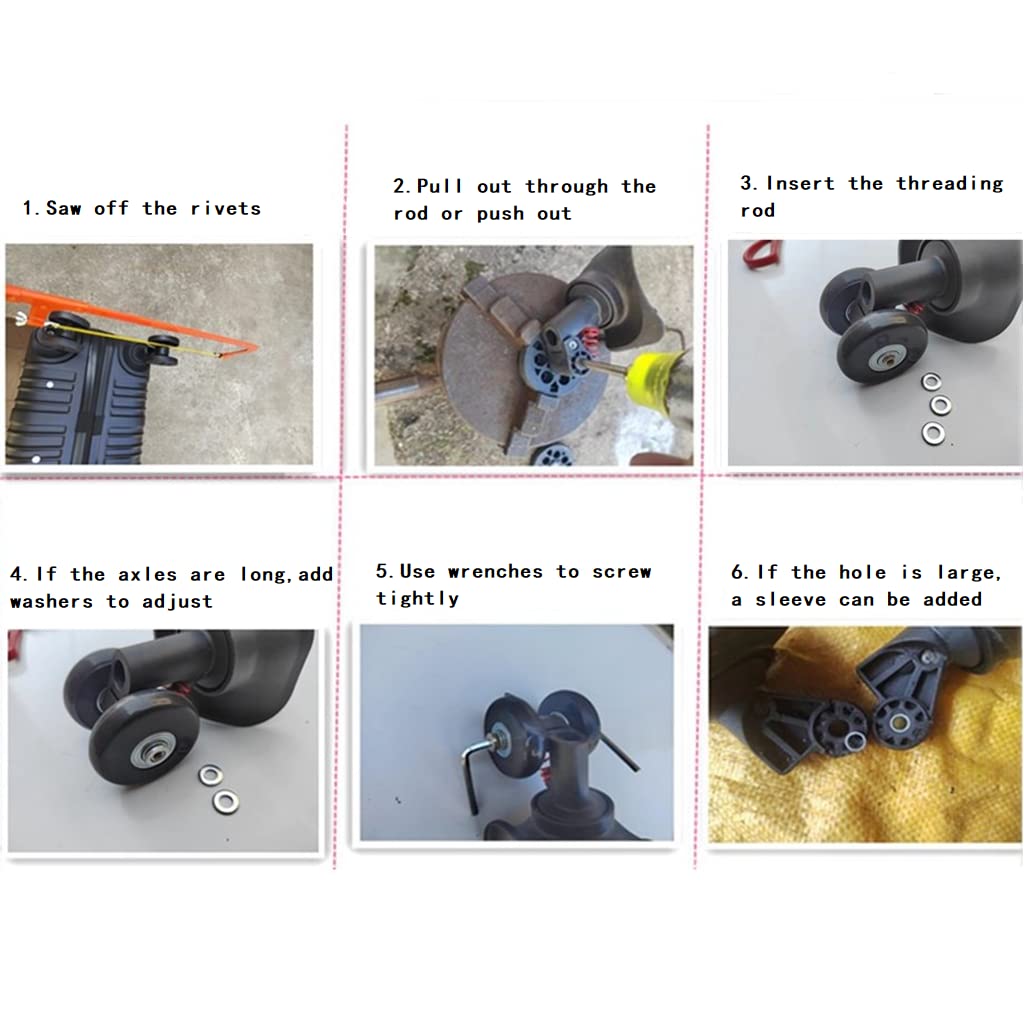 1.Saw off the rivets

2.Pull out through the rod or push out

3.Insert the threading rod

4.If the axles are long,add washers to adjust

5.Use wrenches to screw tightly

6.If the hole is large, a sleeve can be added